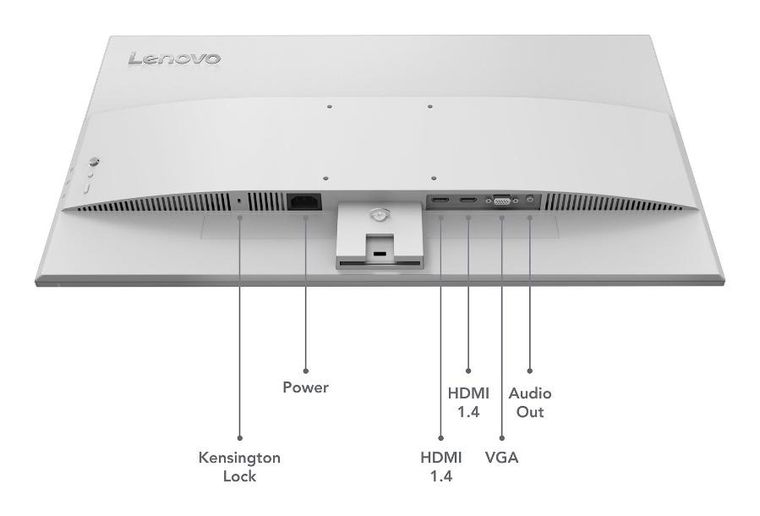 Lenovo

Power

HDMI
1.4

Audio
Out

Kensington
Lock

HDMI
1.4

VGA