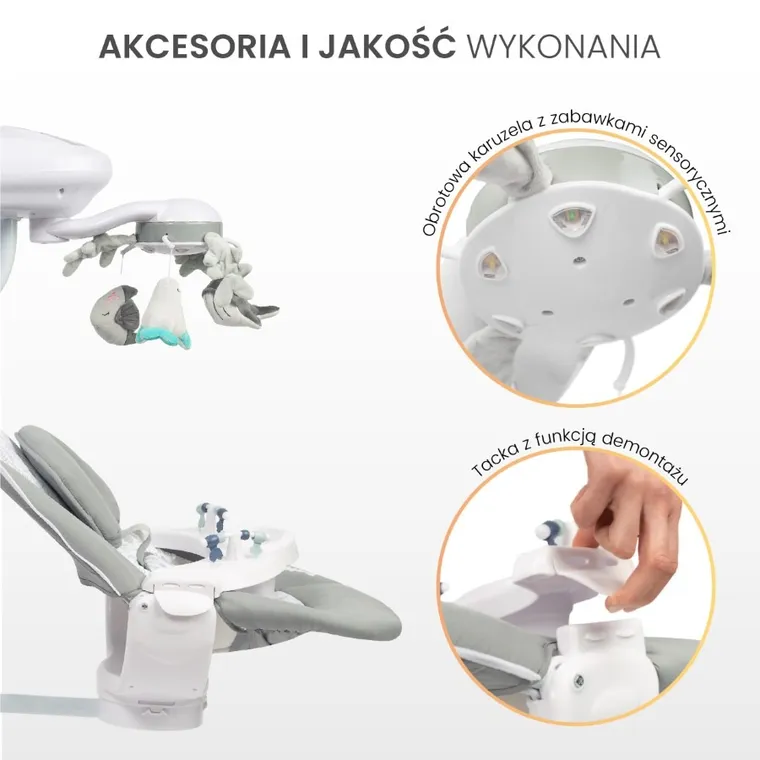 AKCESORIA I JAKOŚĆ WYKONANIA

Obrotowa karuzela z zabawkami sensorycznymi

Tacka z funkcją demontażu