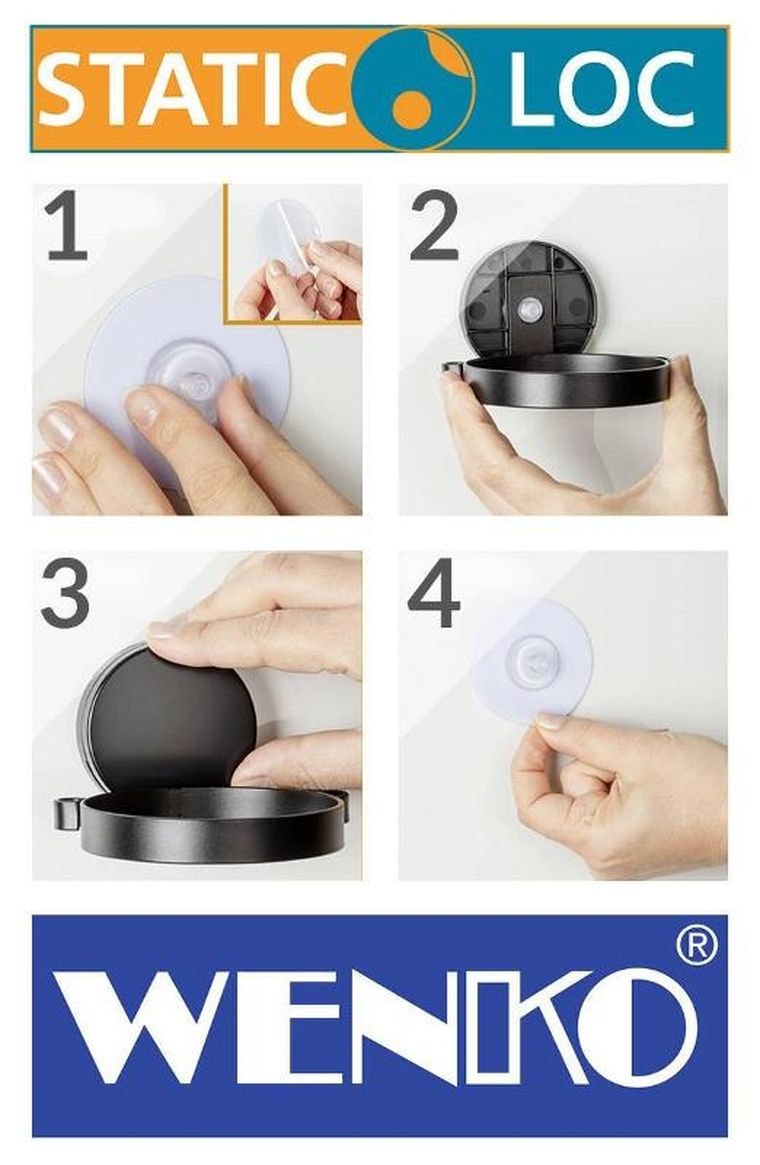 STATIC LOC

1

2

3

4

WENKO®