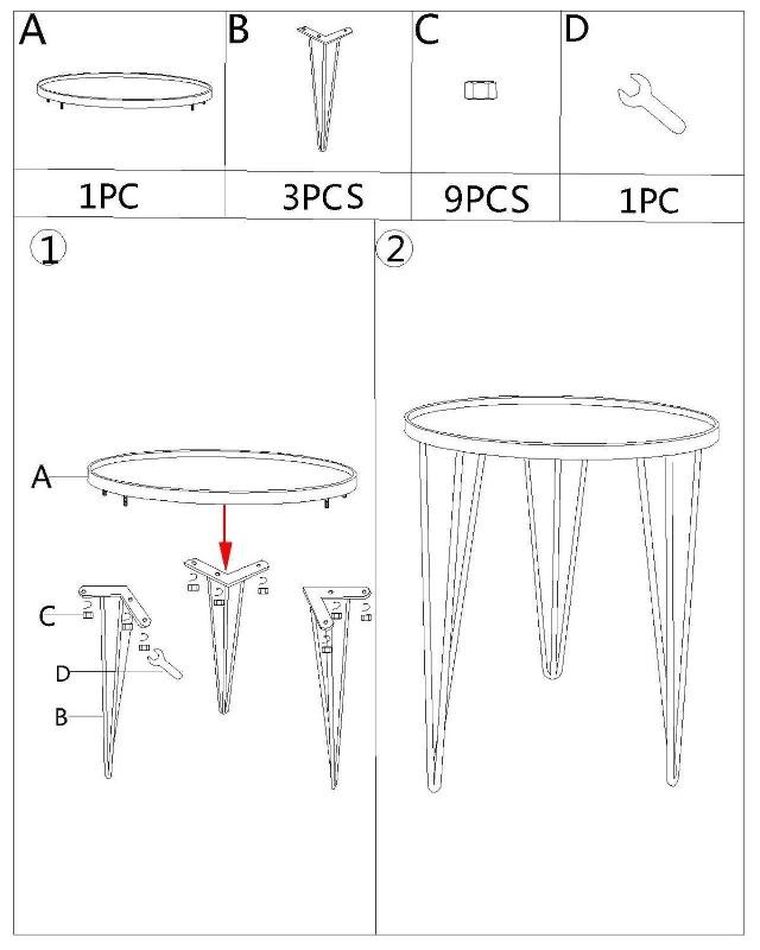 | A | B | C | D |
|---|---|---|---|
| 1PC | 3PCS | 9PCS | 1PC |

1

A

C

D

B

2