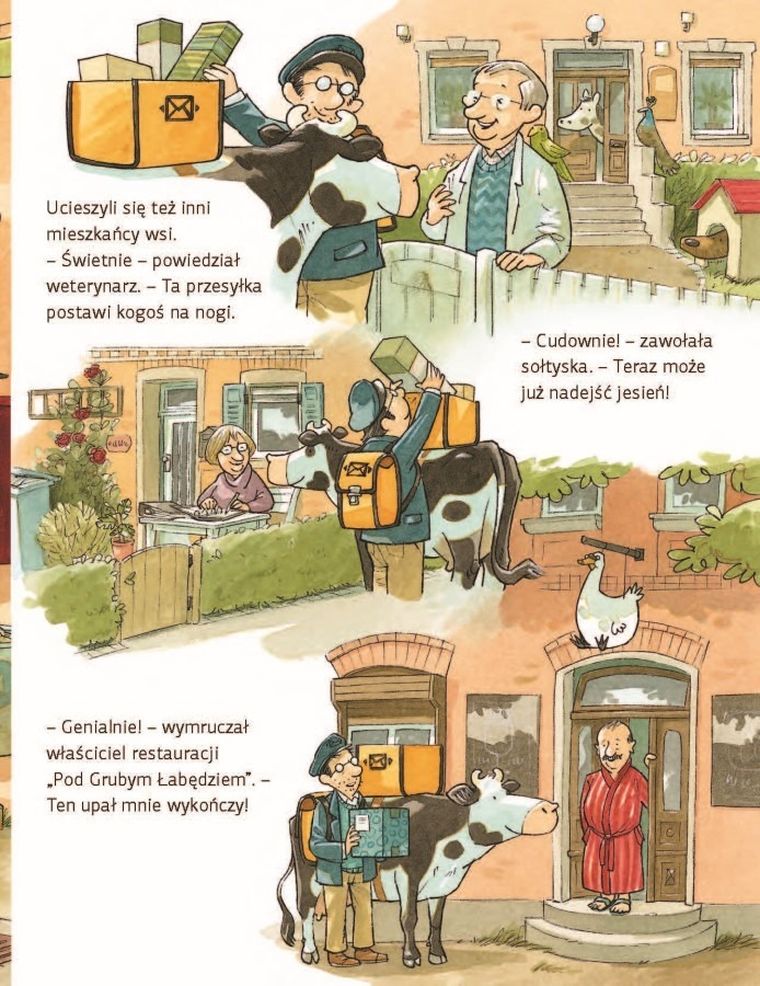 Ucieszyli się też inni mieszkańcy wsi.
– Świetnie – powiedział weterynarz. – Ta przesyłka postawi kogoś na nogi.

– Cudownie! – zawołała sołtyska. – Teraz może już nadejść jesień!

– Genialnie! – wymruczał właściciel restauracji „Pod Grubym Łabędziem". – Ten upał mnie wykończy!