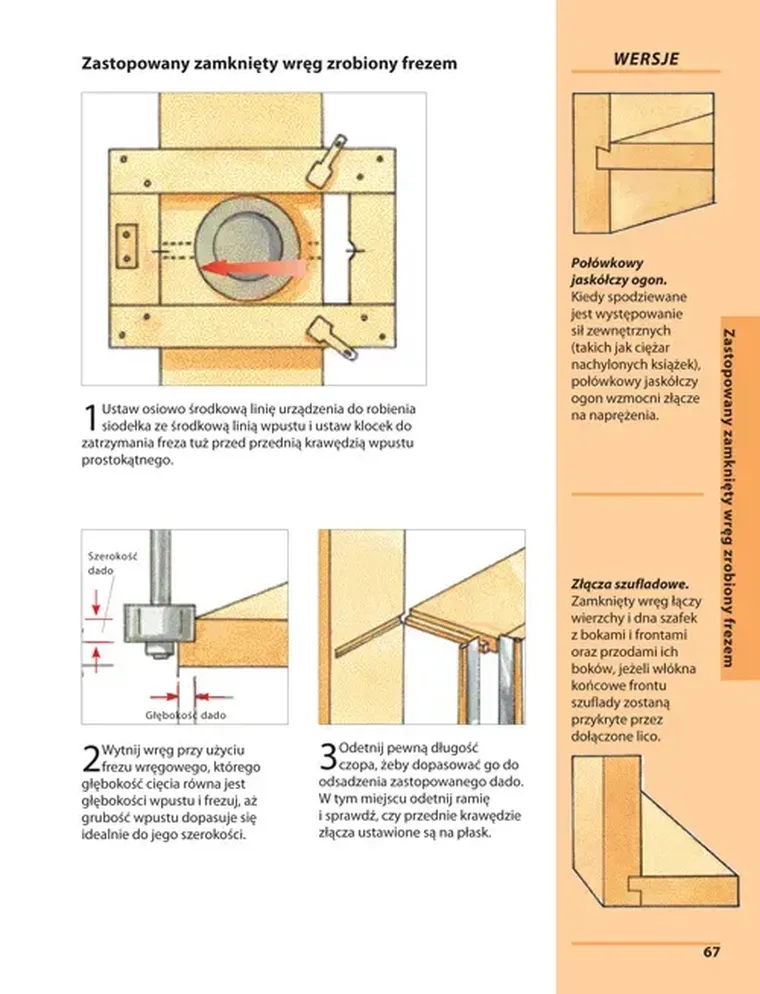 Zastopowany zamknięty wręg zrobiony frezem

1 Ustaw osiowo środkową linię urządzenia do robienia siodełka ze środkową linią wpustu i ustaw klocek do zatrzymania freza tuż przed przednią krawędzią wpustu prostokątnego.

Szerokość dado

Głębokość dado

2 Wytnij wręg przy użyciu frezu wręgowego, którego głębokość cięcia równa jest głębokości wpustu i frezuj, aż grubość wpustu dopasuje się idealnie do jego szerokości.

3 Odetnij pewną długość czopa, żeby dopasować go do odsadzenia zastopowanego dado. W tym miejscu odetnij ramię i sprawdź, czy przednie krawędzie złącza ustawione są na płask.

WERSJE

Połówkowy jaskółczy ogon. Kiedy spodziewane jest występowanie sił zewnętrznych (takich jak ciężar nachylonych książek), połówkowy jaskółczy ogon wzmocni złącze na naprężenia.

Złącza szufladowe. Zamknięty wręg łączy wierzchy i dna szafek z bokami i frontami oraz przodami ich boków, jeżeli włókna końcowe frontu szuflady zostaną przykryte przez dołączone lico.

Zastopowany zamknięty wręg zrobiony frezem

67