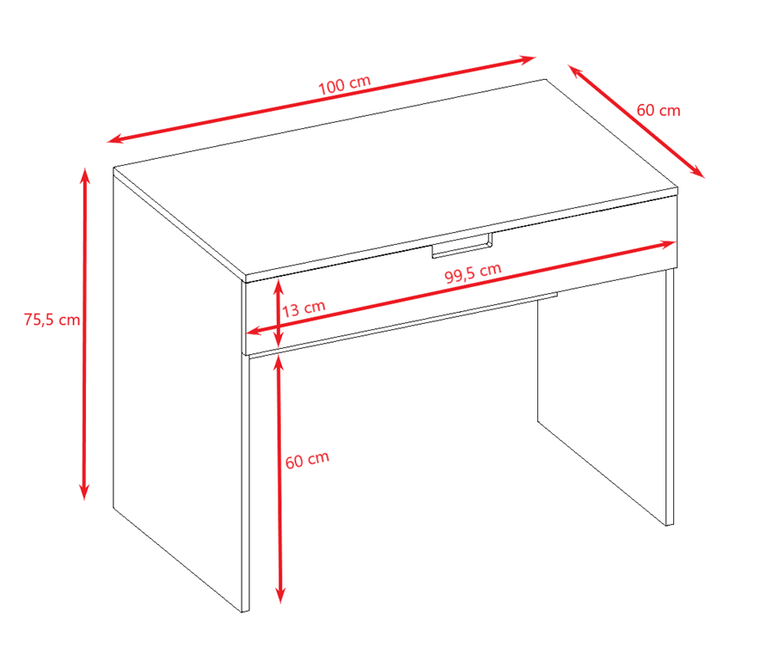 100 cm

60 cm

75,5 cm

99,5 cm

13 cm

60 cm