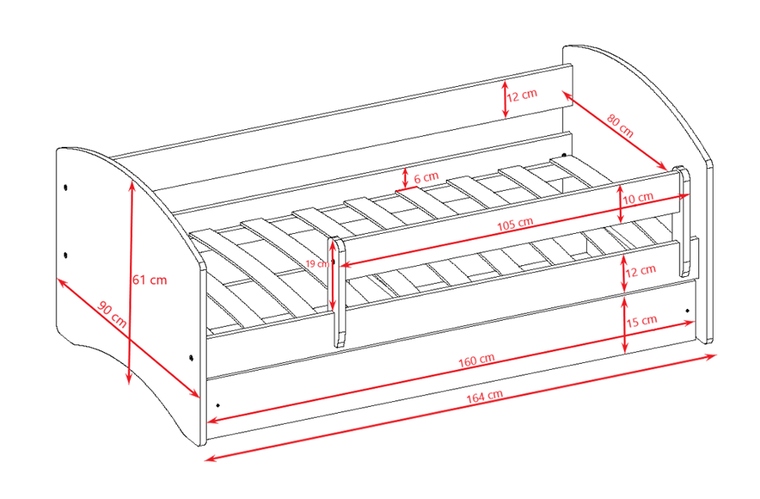 12 cm
80 cm
6 cm
10 cm
105 cm
19 cm
12 cm
61 cm
90 cm
15 cm
160 cm
164 cm