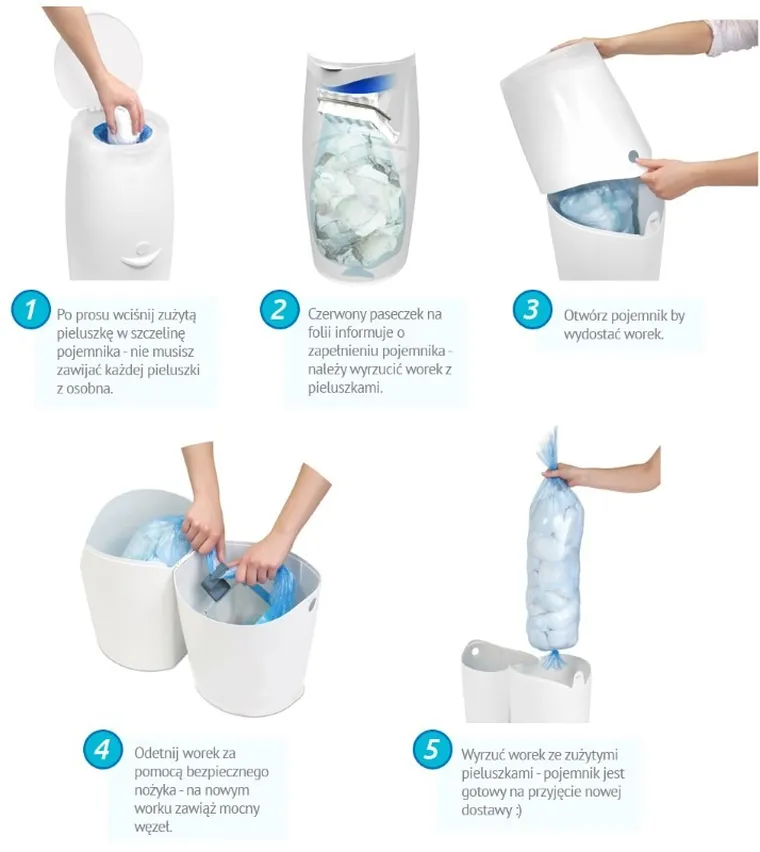 1
Po prosu wciśnij zużytą pieluszkę w szczelinę pojemnika - nie musisz zawijać każdej pieluszki z osobna.

2
Czerwony paseczek na folii informuje o zapełnieniu pojemnika - należy wyrzucić worek z pieluszkami.

3
Otwórz pojemnik by wydostać worek.

4
Odetnij worek za pomocą bezpiecznego nożyka - na nowym worku zawiąż mocny węzeł.

5
Wyrzuć worek ze zużytymi pieluszkami - pojemnik jest gotowy na przyjęcie nowej dostawy :)