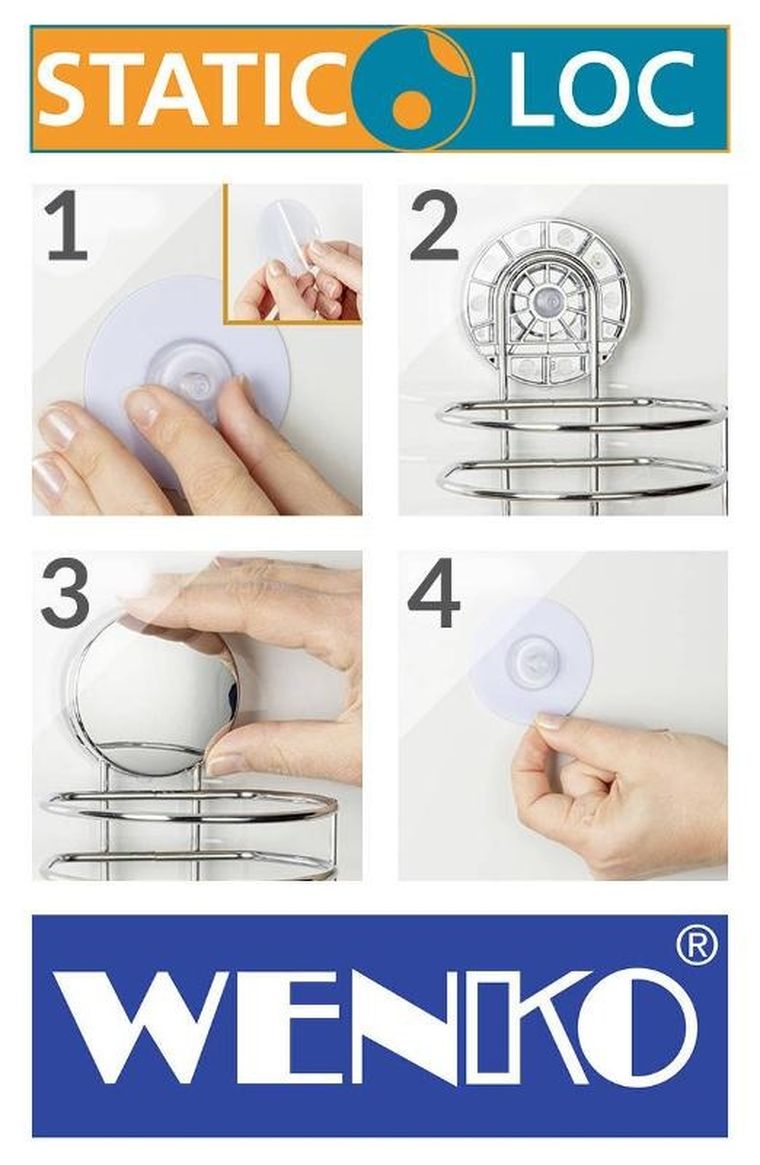 STATIC LOC

1

2

3

4

WENKO®