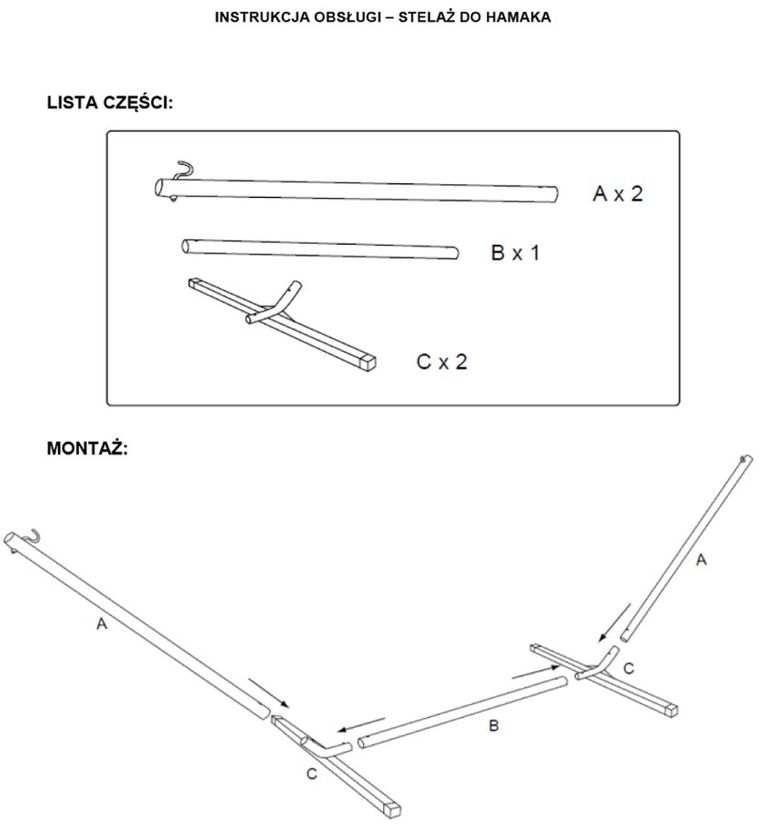 INSTRUKCJA OBSŁUGI – STELAŻ DO HAMAKA

LISTA CZĘŚCI:

A x 2

B x 1

C x 2

MONTAŻ:

A

A

C

B

C