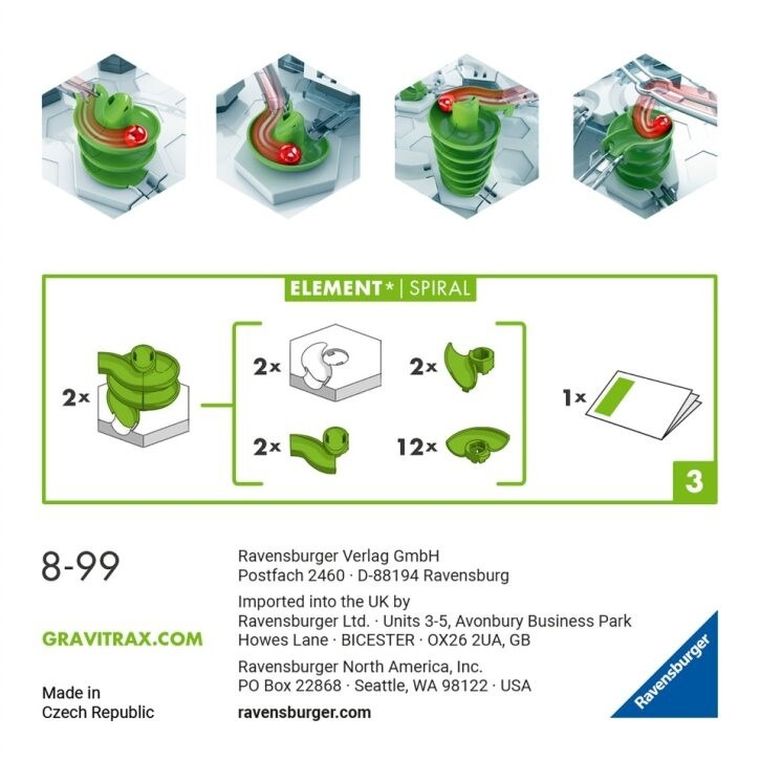 ELEMENT* | SPIRAL

2×

2×

2×

2×

12×

1×

3

8-99

GRAVITRAX.COM

Made in Czech Republic

Ravensburger Verlag GmbH
Postfach 2460 · D-88194 Ravensburg

Imported into the UK by
Ravensburger Ltd. · Units 3-5, Avonbury Business Park
Howes Lane · BICESTER · OX26 2UA, GB

Ravensburger North America, Inc.
PO Box 22868 · Seattle, WA 98122 · USA

ravensburger.com

Ravensburger