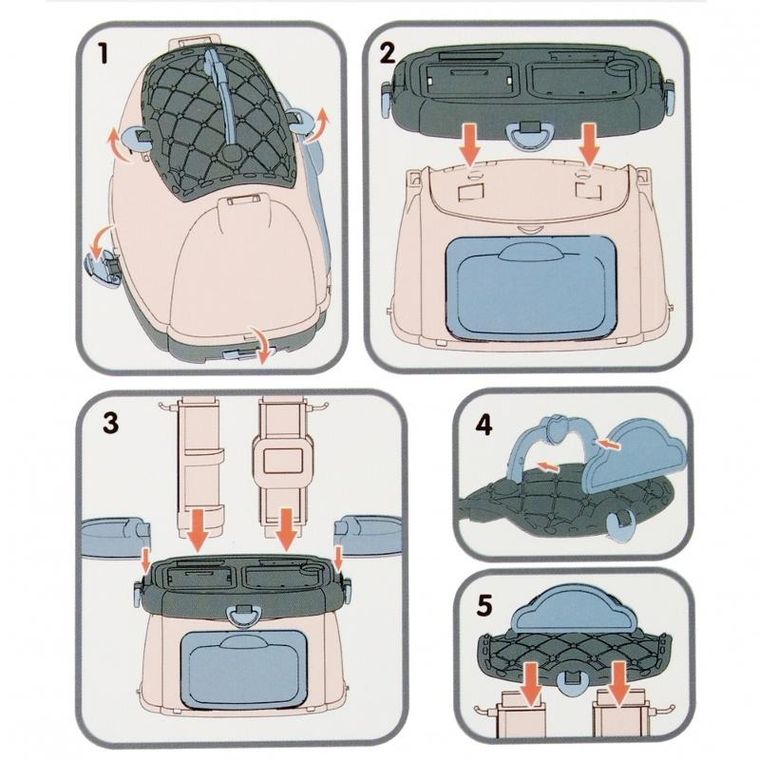 1

2

3

4

5