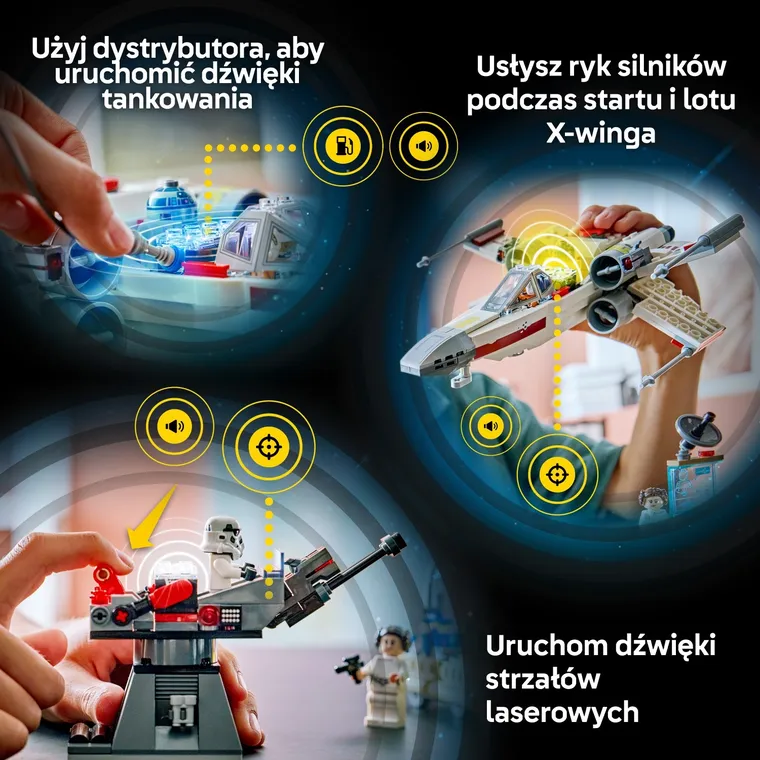 Użyj dystrybutora, aby uruchomić dźwięki tankowania

Usłysz ryk silników podczas startu i lotu X-winga

Uruchom dźwięki strzałów laserowych