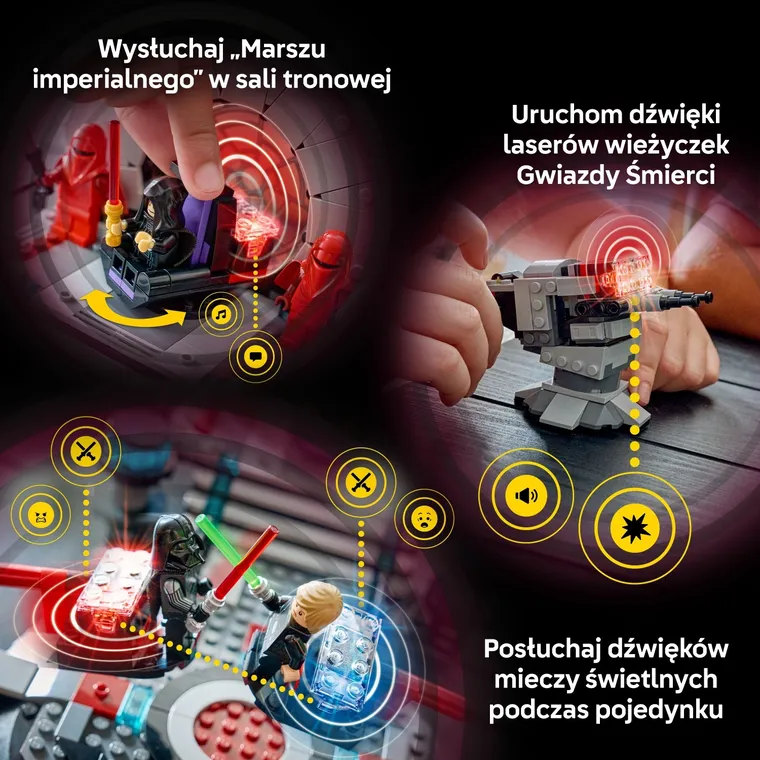 Wysłuchaj „Marszu imperialnego” w sali tronowej

Uruchom dźwięki laserów wieżyczek Gwiazdy Śmierci

Posłuchaj dźwięków mieczy świetlnych podczas pojedynku