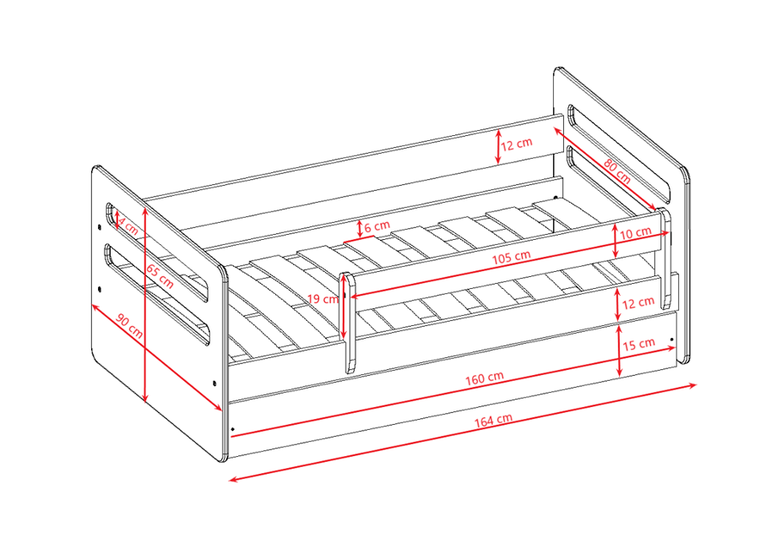 12 cm
80 cm
4 cm
6 cm
10 cm
65 cm
105 cm
19 cm
12 cm
90 cm
15 cm
160 cm
164 cm