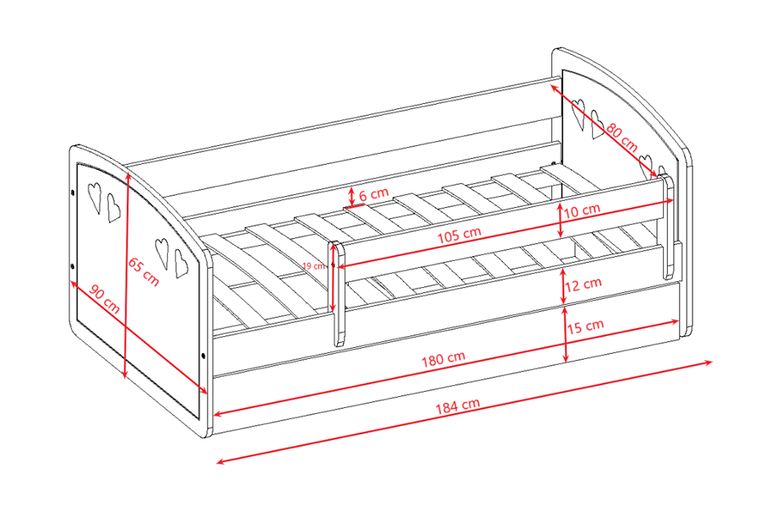 80 cm
6 cm
10 cm
105 cm
19 cm
65 cm
90 cm
12 cm
15 cm
180 cm
184 cm