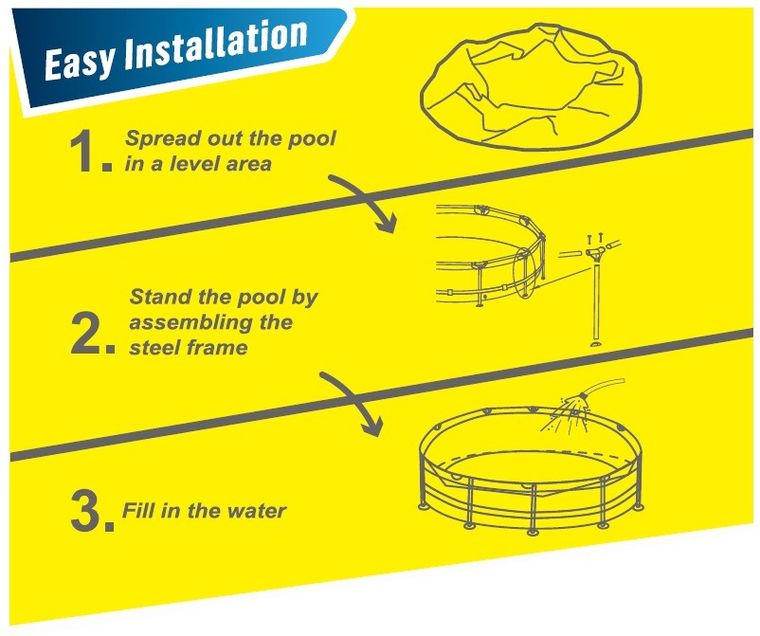 Easy Installation

1. Spread out the pool in a level area

2. Stand the pool by assembling the steel frame

3. Fill in the water