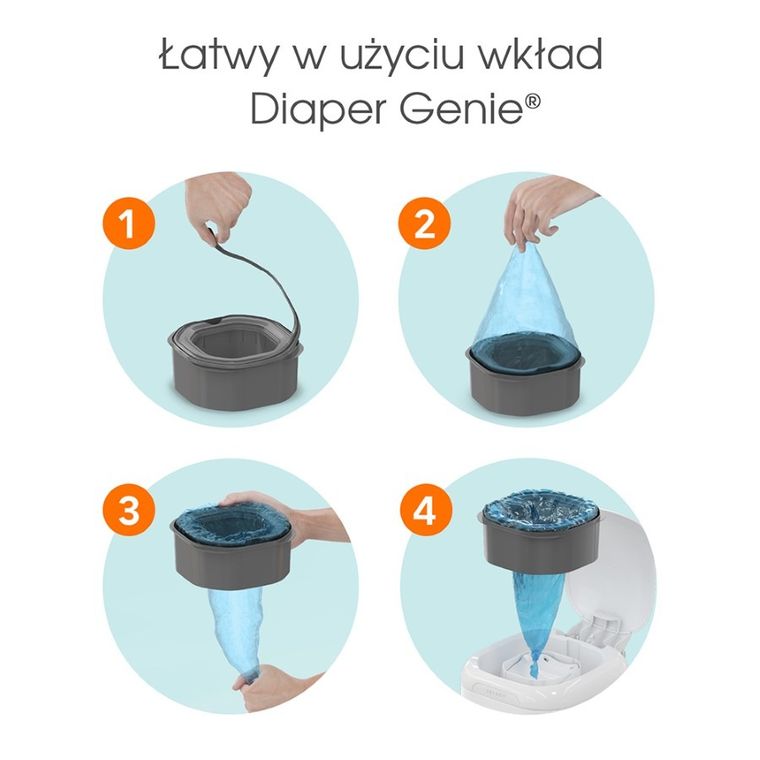 Łatwy w użyciu wkład Diaper Genie®

1

2

3

4