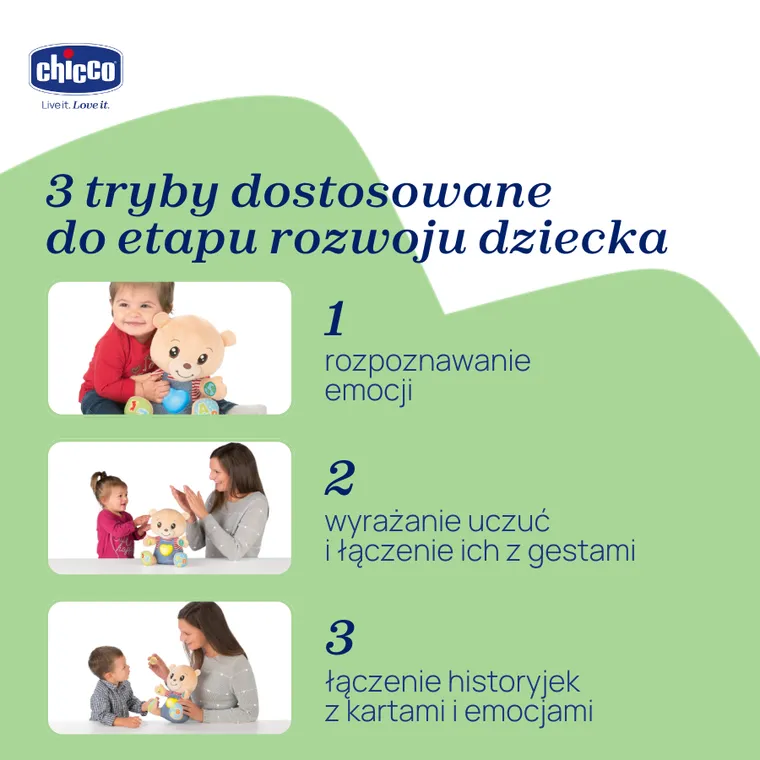 chicco
Live it. Love it.

3 tryby dostosowane do etapu rozwoju dziecka

1
rozpoznawanie emocji

2
wyrażanie uczuć i łączenie ich z gestami

3
łączenie historyjek z kartami i emocjami