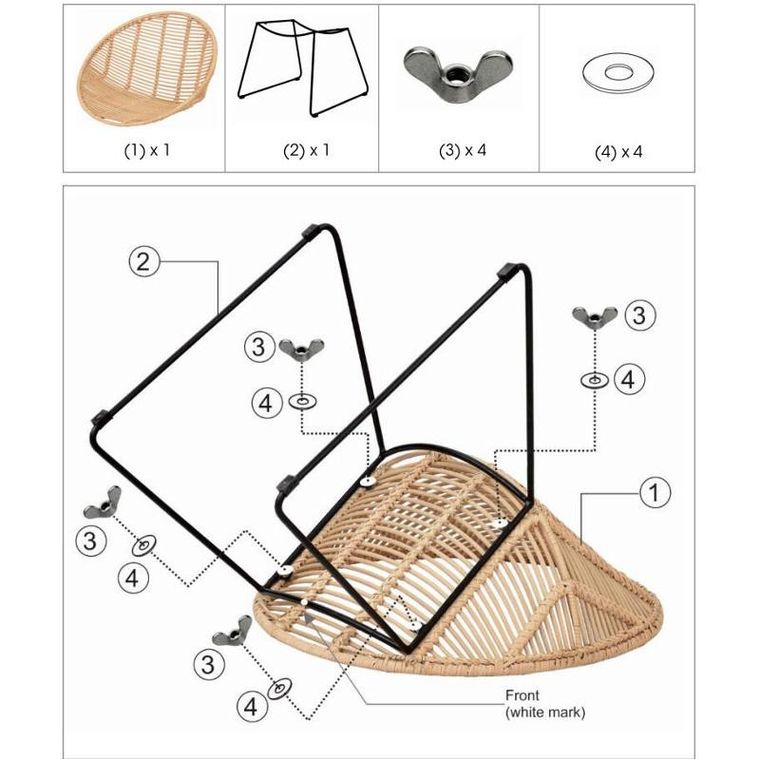 (1) x 1

(2) x 1

(3) x 4

(4) x 4

2

3

4

3

4

1

3

4

3

4

Front
(white mark)