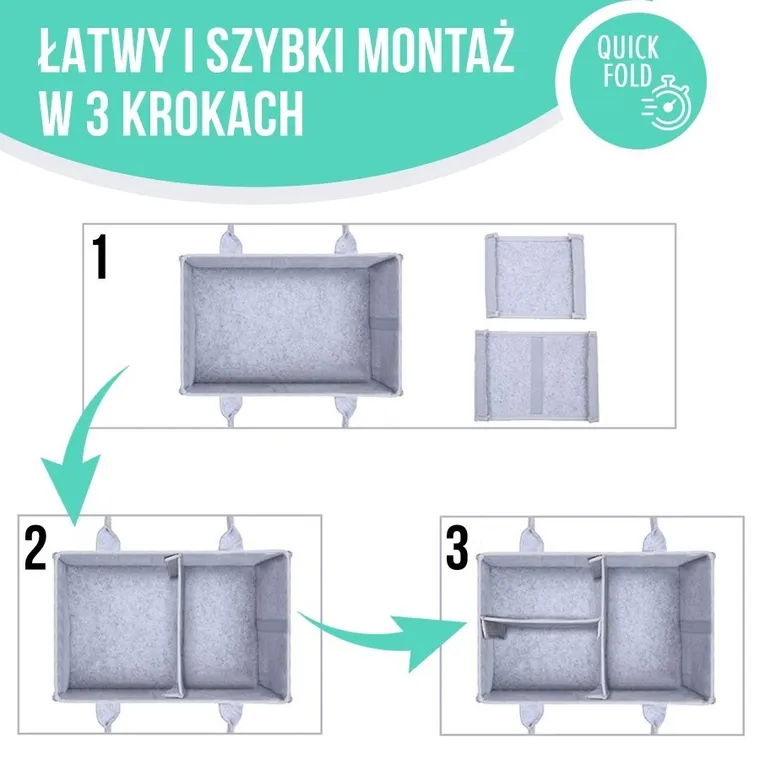 ŁATWY I SZYBKI MONTAŻ W 3 KROKACH

QUICK FOLD

1

2

3