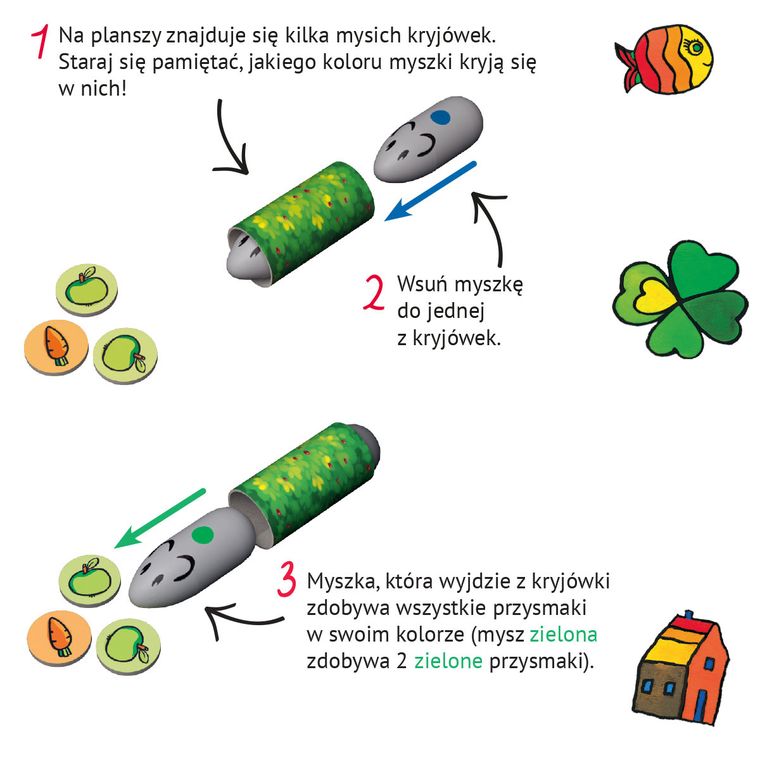 1 Na planszy znajduje się kilka mysich kryjówek. Staraj się pamiętać, jakiego koloru myszki kryją się w nich!

2 Wsuń myszkę do jednej z kryjówek.

3 Myszka, która wyjdzie z kryjówki zdobywa wszystkie przysmaki w swoim kolorze (mysz zielona zdobywa 2 zielone przysmaki).