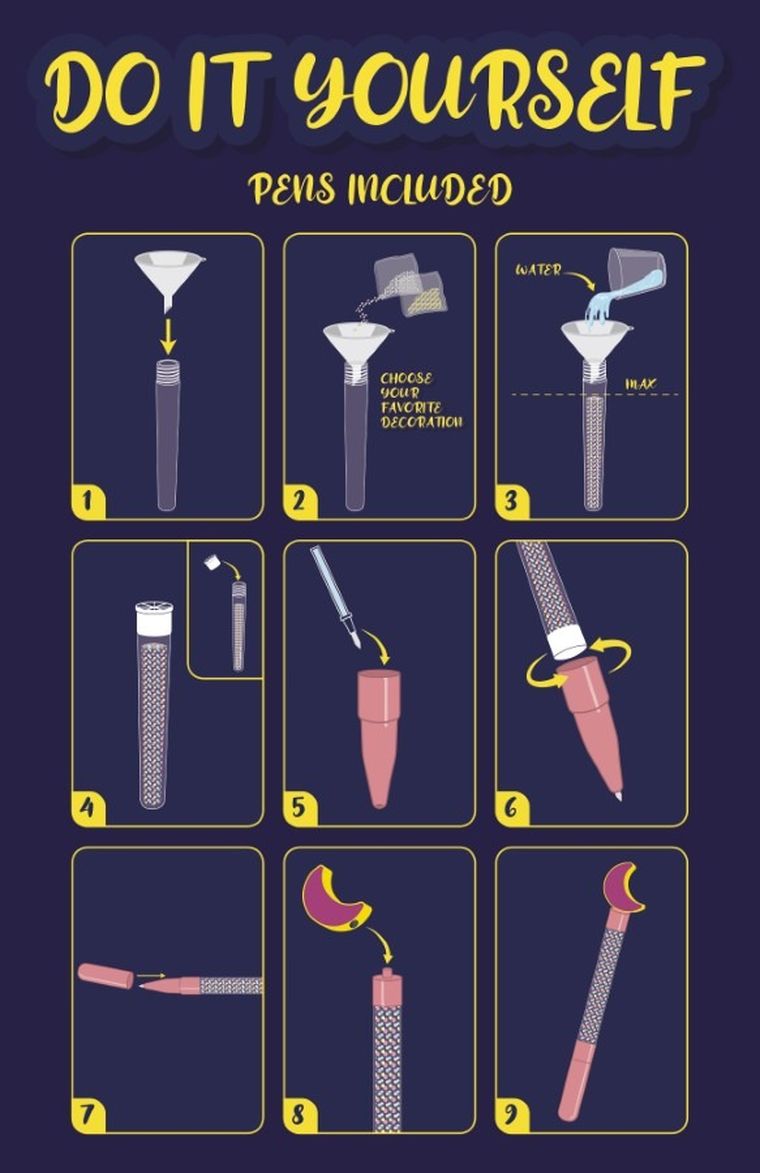 DO IT YOURSELF

PENS INCLUDED

1

CHOOSE YOUR FAVORITE DECORATION

2

WATER

MAX

3

4

5

6

7

8

9