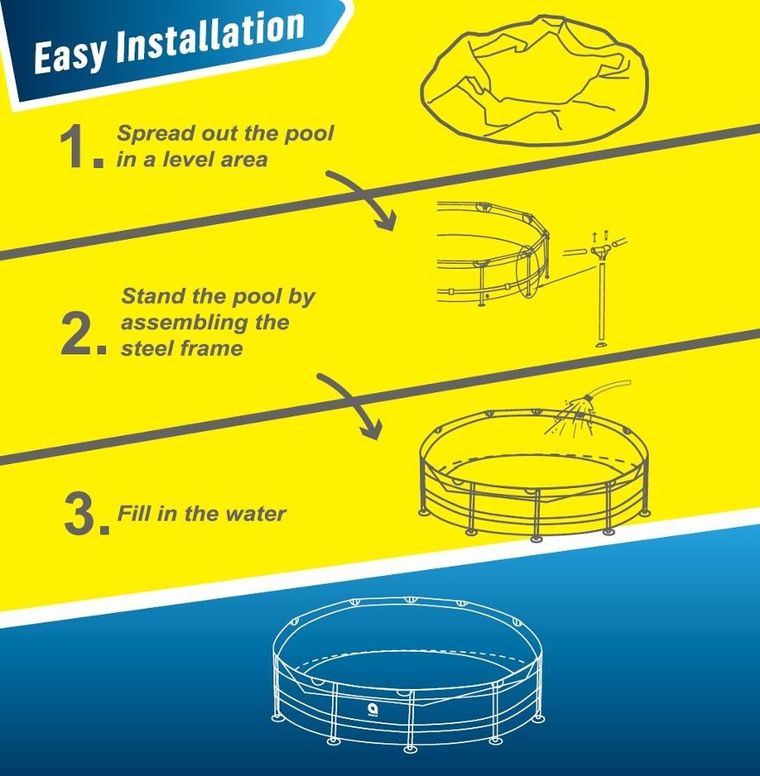 Easy Installation

1. Spread out the pool in a level area

2. Stand the pool by assembling the steel frame

3. Fill in the water