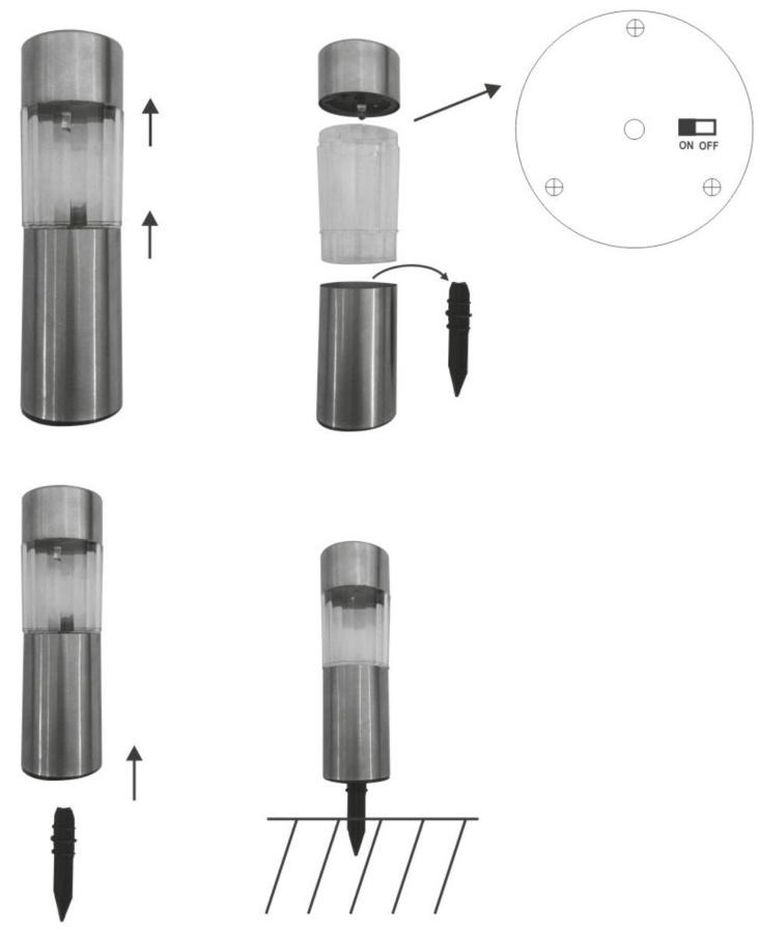 ON OFF