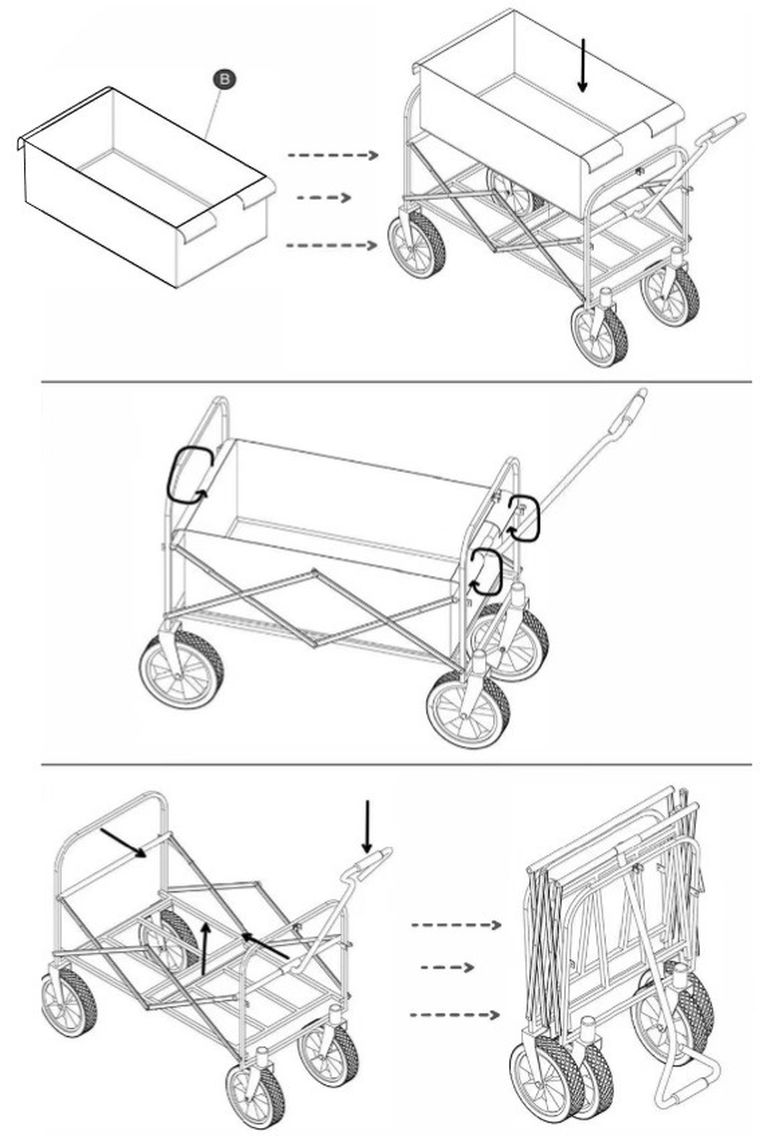 B