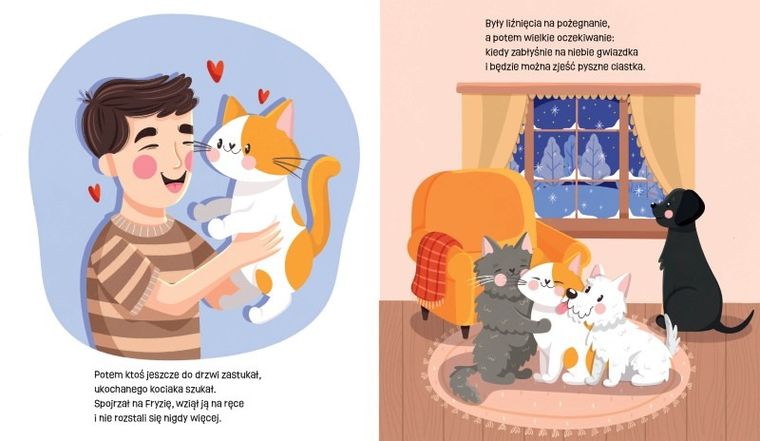 Potem ktoś jeszcze do drzwi zastukał, ukochanego kociaka szukał. Spojrzał na Fryzię, wziął ją na ręce i nie rozstali się nigdy więcej.

Były liźnięcia na pożegnanie, a potem wielkie oczekiwanie: kiedy zabłyśnie na niebie gwiazdka i będzie można zjeść pyszne ciastka.