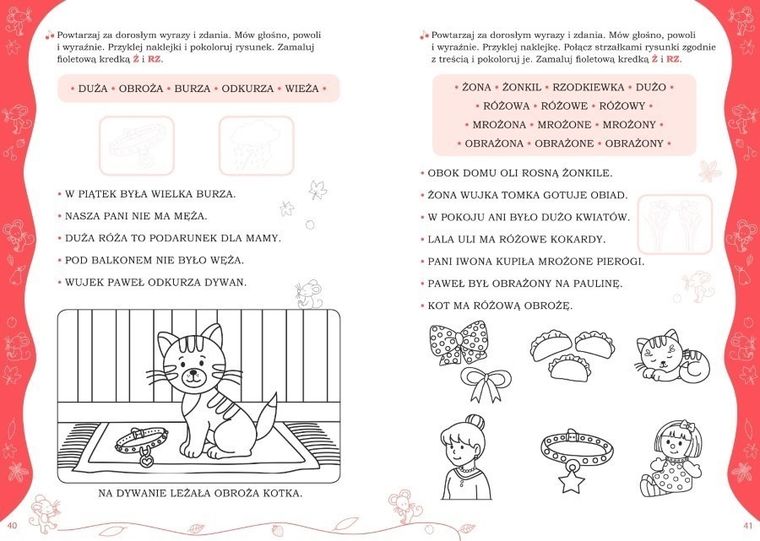 Powtarzaj za dorosłym wyrazy i zdania. Mów głośno, powoli i wyraźnie. Przyklej naklejki i pokoloruj rysunek. Zamaluj fioletową kredką Ż i RZ.

• DUŻA • OBROŻA • BURZA • ODKURZA • WIEŻA •

• W PIĄTEK BYŁA WIELKA BURZA.

• NASZA PANI NIE MA MĘŻA.

• DUŻA RÓŻA TO PODARUNEK DLA MAMY.

• POD BALKONEM NIE BYŁO WĘŻA.

• WUJEK PAWEŁ ODKURZA DYWAN.

NA DYWANIE LEŻAŁA OBROŻA KOTKA.

40

Powtarzaj za dorosłym wyrazy i zdania. Mów głośno, powoli i wyraźnie. Przyklej naklejkę. Połącz strzałkami rysunki zgodnie z treścią i pokoloruj je. Zamaluj fioletową kredką Ż i RZ.

• ŻONA • ŻONKIL • RZODKIEWKA • DUŻO •
• RÓŻOWA • RÓŻOWE • RÓŻOWY •
• MROŻONA • MROŻONE • MROŻONY •
• OBRAŻONA • OBRAŻONE • OBRAŻONY •

• OBOK DOMU OLI ROSNĄ ŻONKILE.

• ŻONA WUJKA TOMKA GOTUJE OBIAD.

• W POKOJU ANI BYŁO DUŻO KWIATÓW.

• LALA ULI MA RÓŻOWE KOKARDY.

• PANI IWONA KUPIŁA MROŻONE PIEROGI.

• PAWEŁ BYŁ OBRAŻONY NA PAULINĘ.

• KOT MA RÓŻOWĄ OBROŻĘ.

41