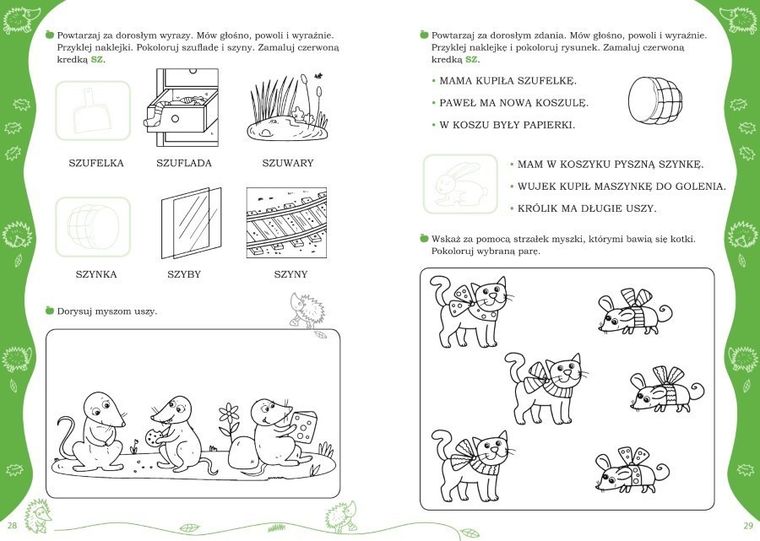 Powtarzaj za dorosłym wyrazy. Mów głośno, powoli i wyraźnie. Przyklej naklejki. Pokoloruj szufladę i szyny. Zamaluj czerwoną kredką SZ.

SZUFELKA SZUFLADA SZUWARY

SZYNKA SZYBY SZYNY

Dorysuj myszom uszy.

28

Powtarzaj za dorosłym zdania. Mów głośno, powoli i wyraźnie. Przyklej naklejkę i pokoloruj rysunek. Zamaluj czerwoną kredką SZ.

• MAMA KUPIŁA SZUFELKĘ.
• PAWEŁ MA NOWĄ KOSZULĘ.
• W KOSZU BYŁY PAPIERKI.

• MAM W KOSZYKU PYSZNĄ SZYNKĘ.
• WUJEK KUPIŁ MASZYNKĘ DO GOLENIA.
• KRÓLIK MA DŁUGIE USZY.

Wskaż za pomocą strzałek myszki, którymi bawią się kotki. Pokoloruj wybraną parę.

29