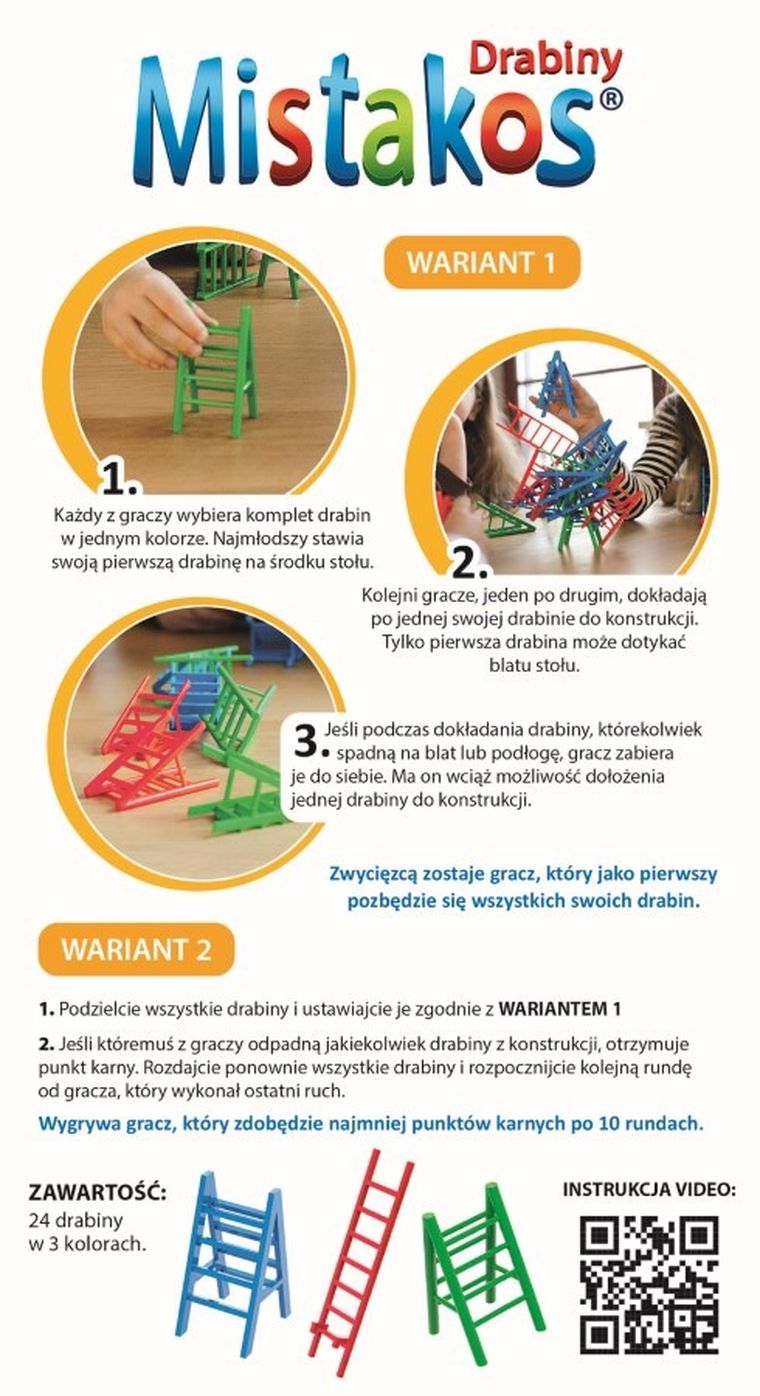 Drabiny
Mistakos®

WARIANT 1

1.
Każdy z graczy wybiera komplet drabin w jednym kolorze. Najmłodszy stawia swoją pierwszą drabinę na środku stołu.

2.
Kolejni gracze, jeden po drugim, dokładają po jednej swojej drabinie do konstrukcji. Tylko pierwsza drabina może dotykać blatu stołu.

3. Jeśli podczas dokładania drabiny, którekolwiek spadną na blat lub podłogę, gracz zabiera je do siebie. Ma on wciąż możliwość dołożenia jednej drabiny do konstrukcji.

Zwycięzcą zostaje gracz, który jako pierwszy pozbędzie się wszystkich swoich drabin.

WARIANT 2

1. Podzielcie wszystkie drabiny i ustawiajcie je zgodnie z WARIANTEM 1

2. Jeśli któremuś z graczy odpadną jakiekolwiek drabiny z konstrukcji, otrzymuje punkt karny. Rozdajcie ponownie wszystkie drabiny i rozpocznijcie kolejną rundę od gracza, który wykonał ostatni ruch.

Wygrywa gracz, który zdobędzie najmniej punktów karnych po 10 rundach.

ZAWARTOŚĆ:
24 drabiny w 3 kolorach.

INSTRUKCJA VIDEO: