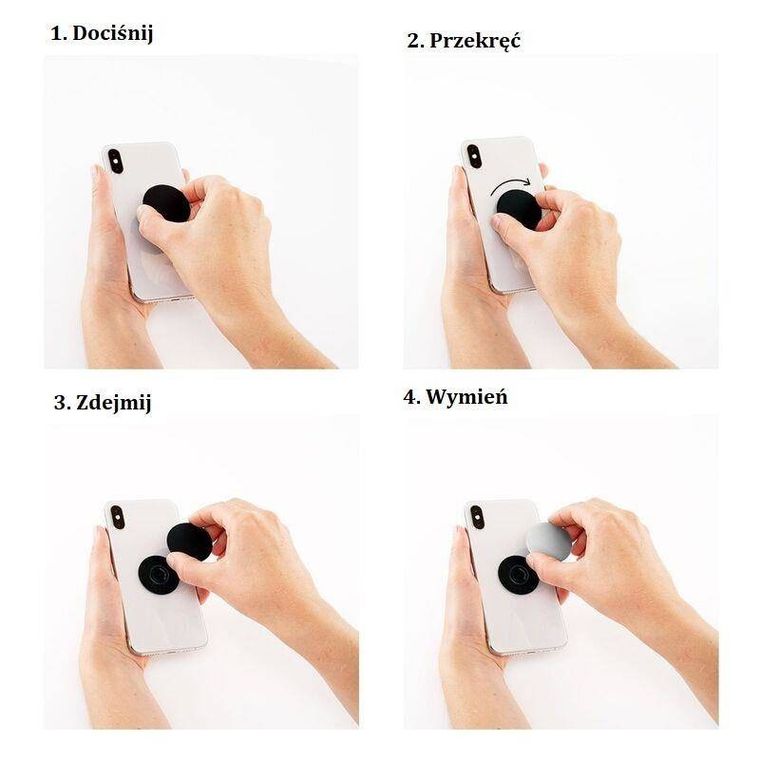 1. Dociśnij

2. Przekręć

3. Zdejmij

4. Wymień