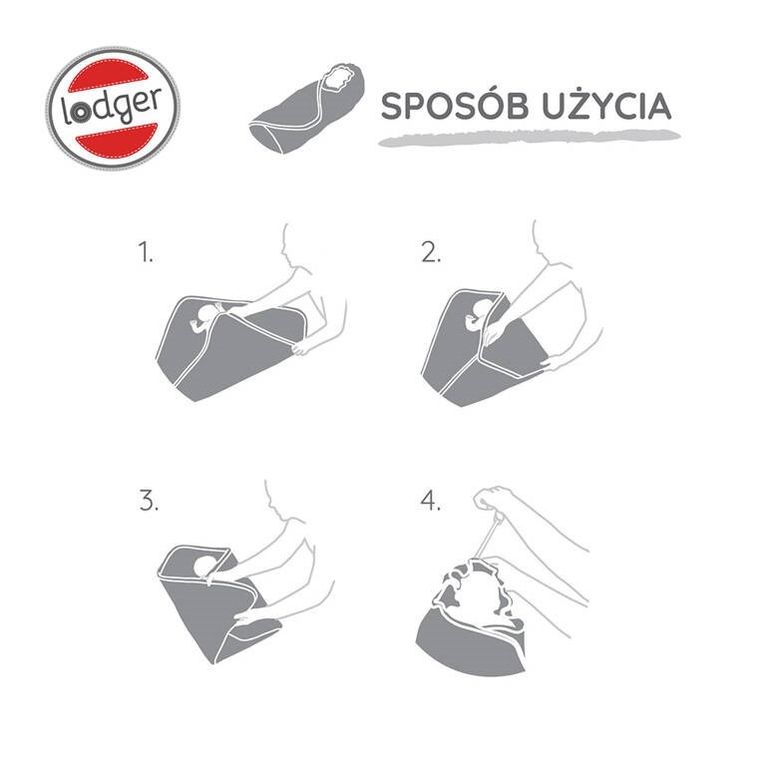 lodger

SPOSÓB UŻYCIA

1.

2.

3.

4.