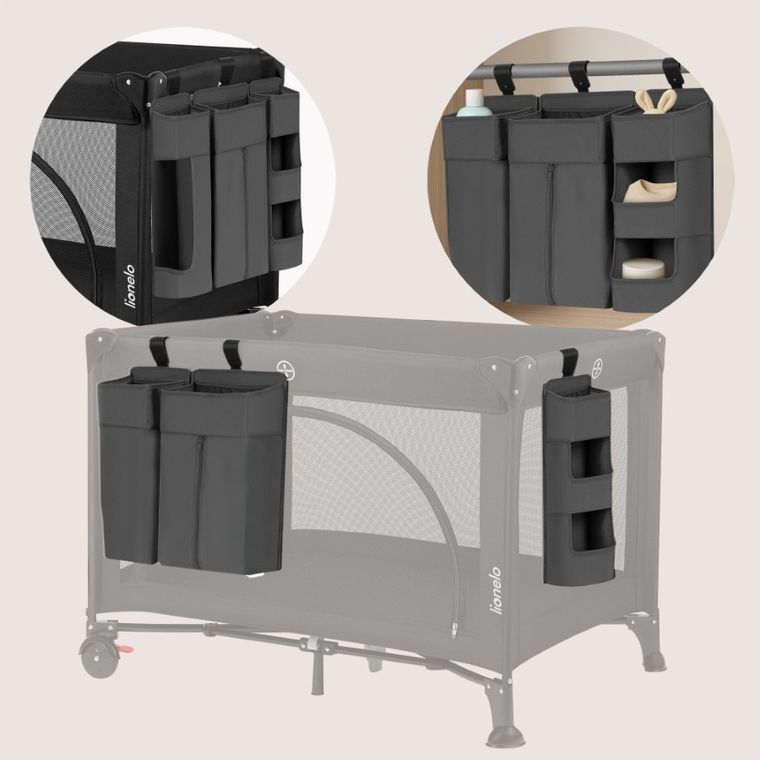 lionelo

lionelo