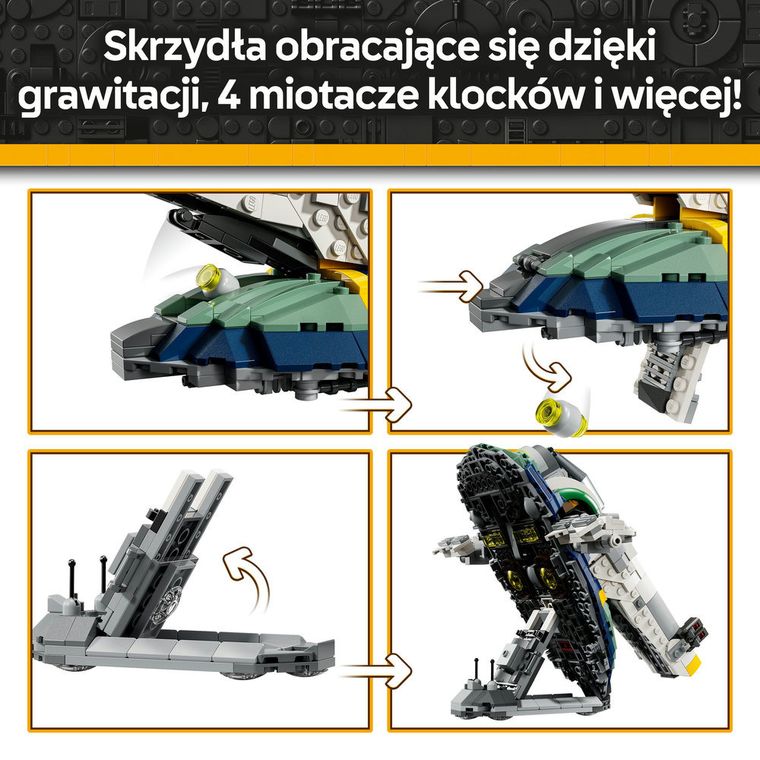 Skrzydła obracające się dzięki grawitacji, 4 miotacze klocków i więcej!