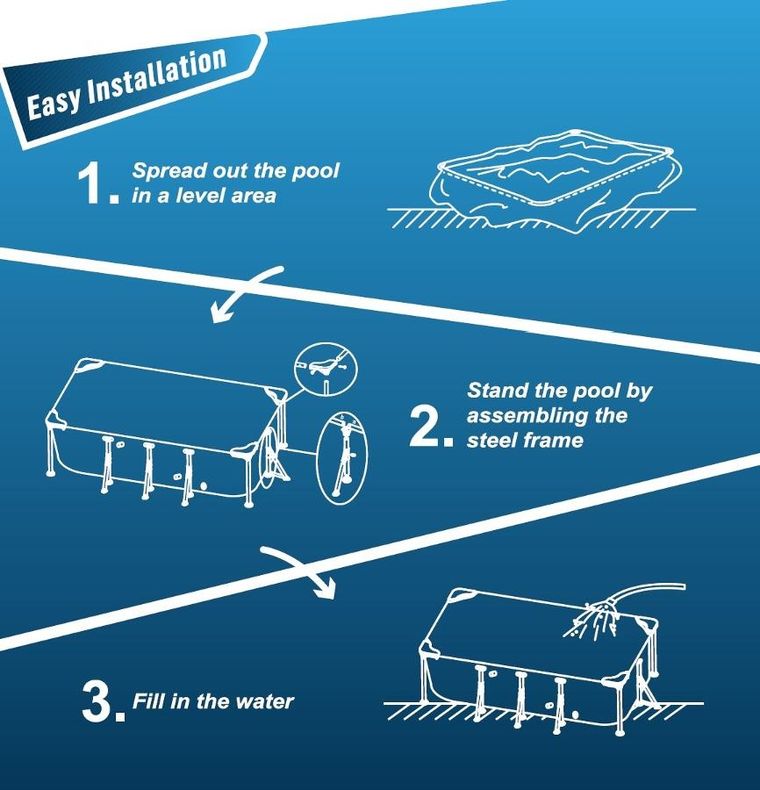 Easy Installation

1. Spread out the pool in a level area

2. Stand the pool by assembling the steel frame

3. Fill in the water