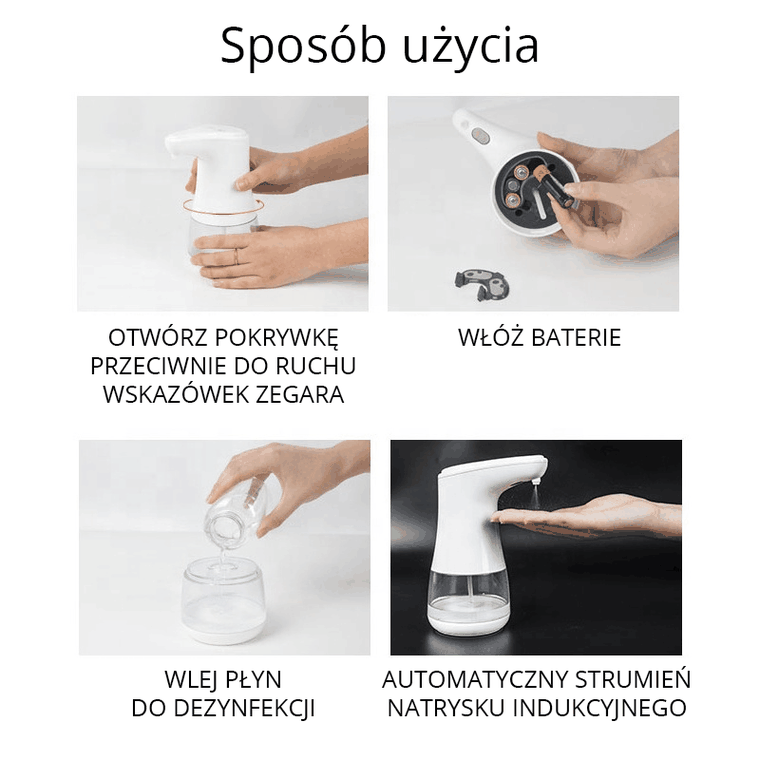 Sposób użycia

OTWÓRZ POKRYWKĘ PRZECIWNIE DO RUCHU WSKAZÓWEK ZEGARA

WŁÓŻ BATERIE

WLEJ PŁYN DO DEZYNFEKCJI

AUTOMATYCZNY STRUMIEŃ NATRYSKU INDUKCYJNEGO