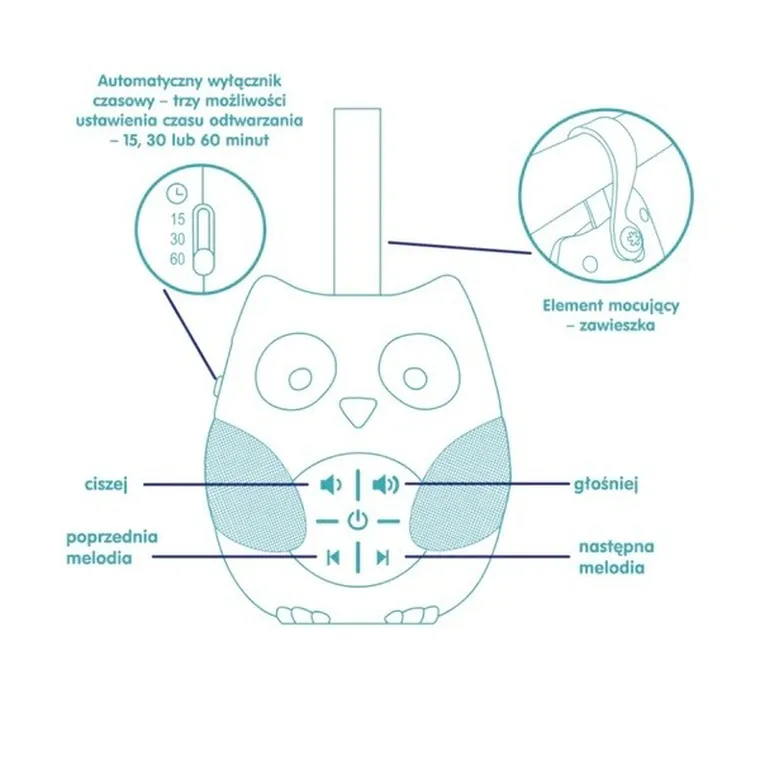 Automatyczny wyłącznik czasowy – trzy możliwości ustawienia czasu odtwarzania – 15, 30 lub 60 minut

15
30
60

Element mocujący – zawieszka

ciszej

głośniej

poprzednia melodia

następna melodia