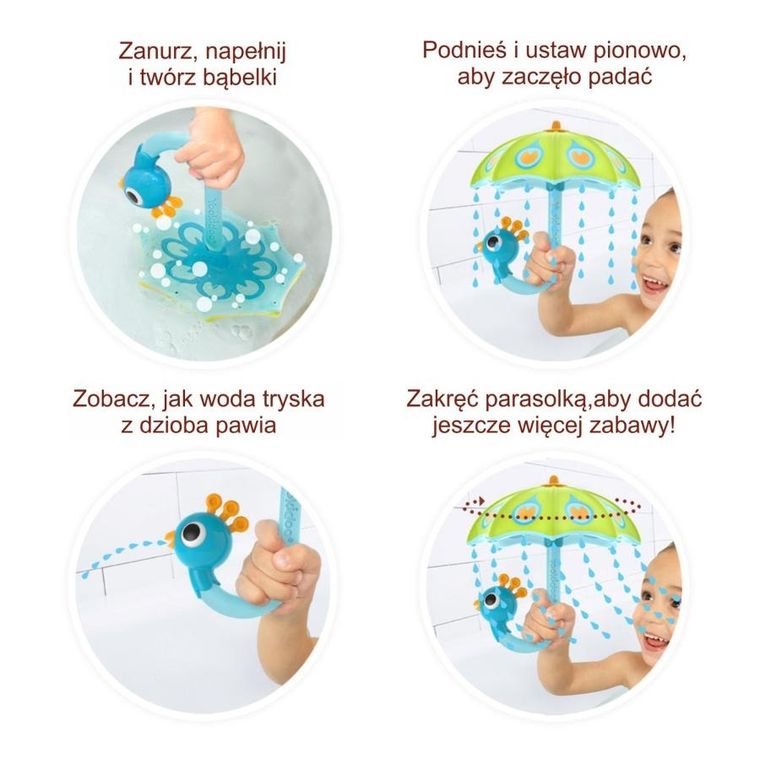 Zanurz, napełnij
i twórz bąbelki

Podnieś i ustaw pionowo,
aby zaczęło padać

Zobacz, jak woda tryska
z dzioba pawia

Zakręć parasolką,aby dodać
jeszcze więcej zabawy!