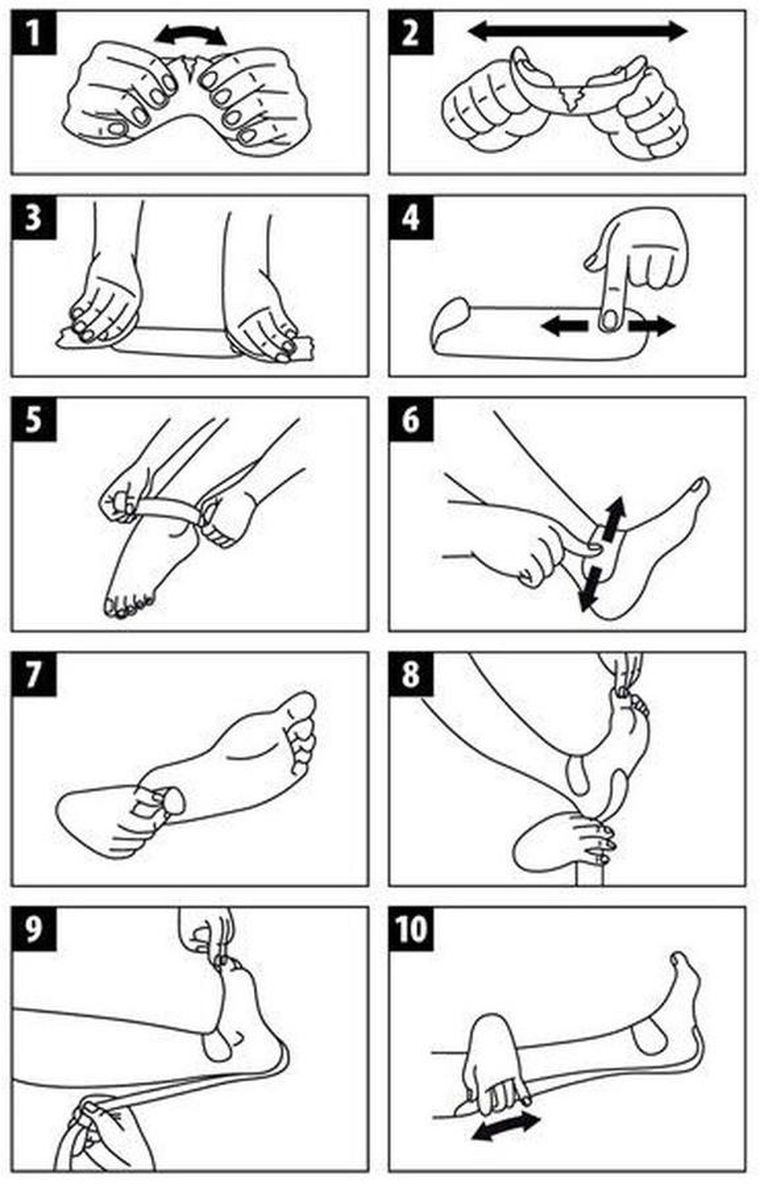 1
2
3
4
5
6
7
8
9
10