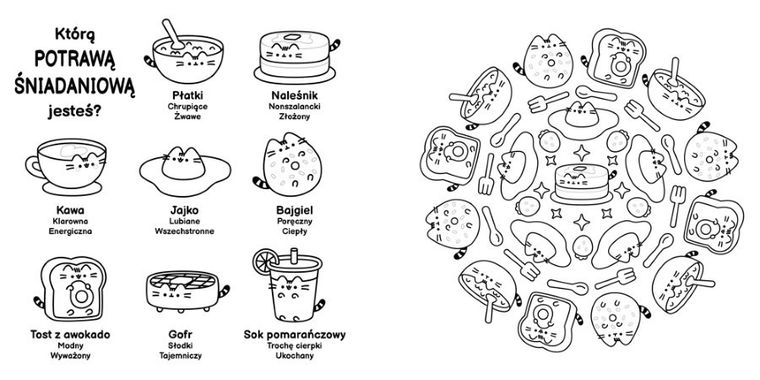 Którą POTRAWĄ ŚNIADANIOWĄ jesteś?

Płatki
Chrupiące
Żwawe

Naleśnik
Nonszalancki
Złożony

Kawa
Klarowna
Energiczna

Jajko
Lubiane
Wszechstronne

Bajgiel
Poręczny
Ciepły

Tost z awokado
Modny
Wyważony

Gofr
Słodki
Tajemniczy

Sok pomarańczowy
Trochę cierpki
Ukochany