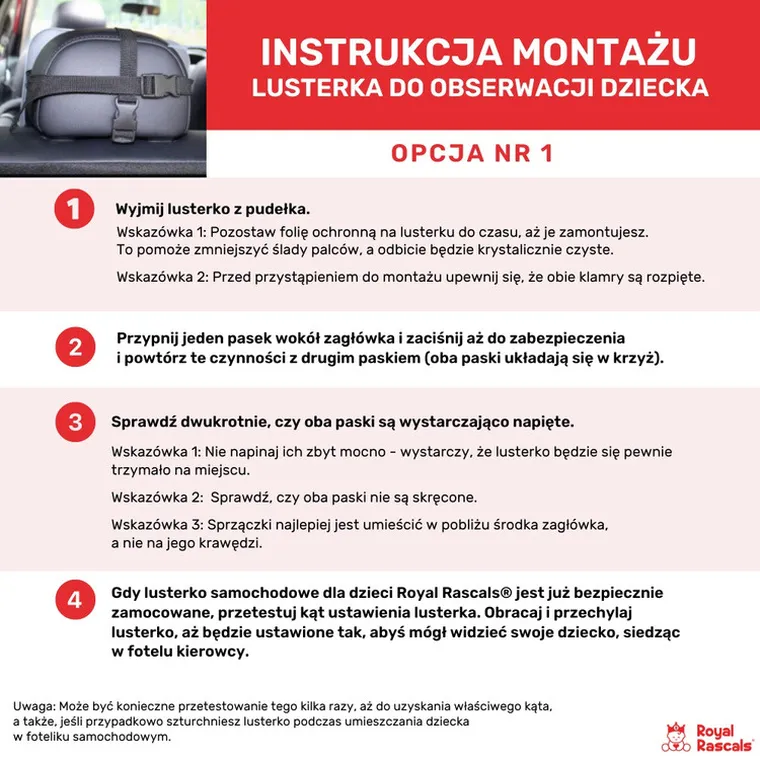 INSTRUKCJA MONTAŻU
LUSTERKA DO OBSERWACJI DZIECKA

OPCJA NR 1

1

Wyjmij lusterko z pudełka.

Wskazówka 1: Pozostaw folię ochronną na lusterku do czasu, aż je zamontujesz. To pomoże zmniejszyć ślady palców, a odbicie będzie krystalicznie czyste.

Wskazówka 2: Przed przystąpieniem do montażu upewnij się, że obie klamry są rozpięte.

2

Przypnij jeden pasek wokół zagłówka i zaciśnij aż do zabezpieczenia i powtórz te czynności z drugim paskiem (oba paski układają się w krzyż).

3

Sprawdź dwukrotnie, czy oba paski są wystarczająco napięte.

Wskazówka 1: Nie napinaj ich zbyt mocno - wystarczy, że lusterko będzie się pewnie trzymało na miejscu.

Wskazówka 2: Sprawdź, czy oba paski nie są skręcone.

Wskazówka 3: Sprzączki najlepiej jest umieścić w pobliżu środka zagłówka, a nie na jego krawędzi.

4

Gdy lusterko samochodowe dla dzieci Royal Rascals® jest już bezpiecznie zamocowane, przetestuj kąt ustawienia lusterka. Obracaj i przechylaj lusterko, aż będzie ustawione tak, abyś mógł widzieć swoje dziecko, siedząc w fotelu kierowcy.

Uwaga: Może być konieczne przetestowanie tego kilka razy, aż do uzyskania właściwego kąta, a także, jeśli przypadkowo szturchniesz lusterko podczas umieszczania dziecka w foteliku samochodowym.

Royal Rascals®