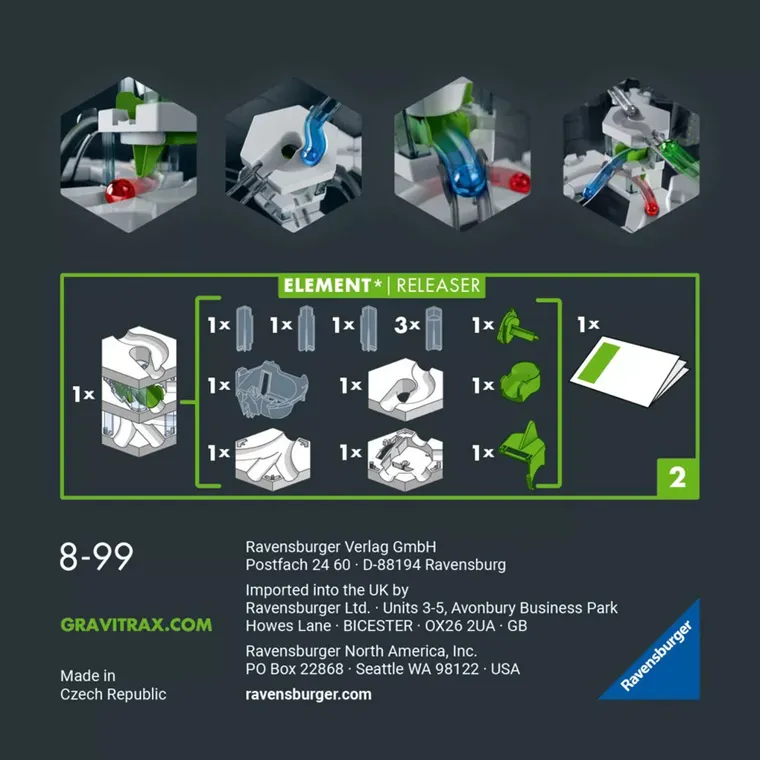 ELEMENT* | RELEASER

1x

1x 1x 1x 3x 1x

1x 1x 1x

1x 1x 1x

1x

2

8-99

GRAVITRAX.COM

Made in
Czech Republic

Ravensburger Verlag GmbH
Postfach 24 60 · D-88194 Ravensburg

Imported into the UK by
Ravensburger Ltd. · Units 3-5, Avonbury Business Park
Howes Lane · BICESTER · OX26 2UA · GB

Ravensburger North America, Inc.
PO Box 22868 · Seattle WA 98122 · USA

ravensburger.com

Ravensburger