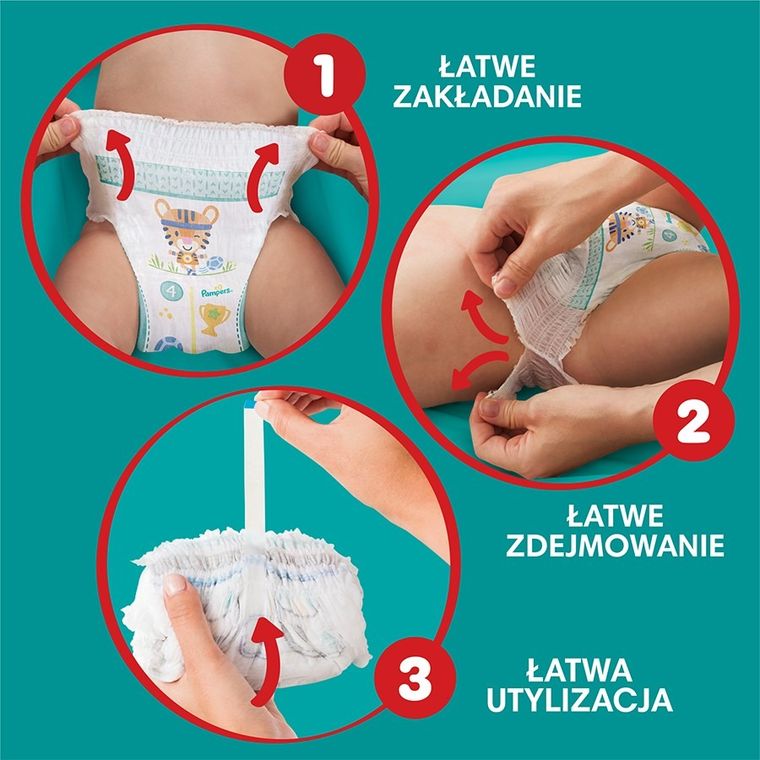 1
ŁATWE ZAKŁADANIE

4
Pampers

2
ŁATWE ZDEJMOWANIE

3
ŁATWA UTYLIZACJA