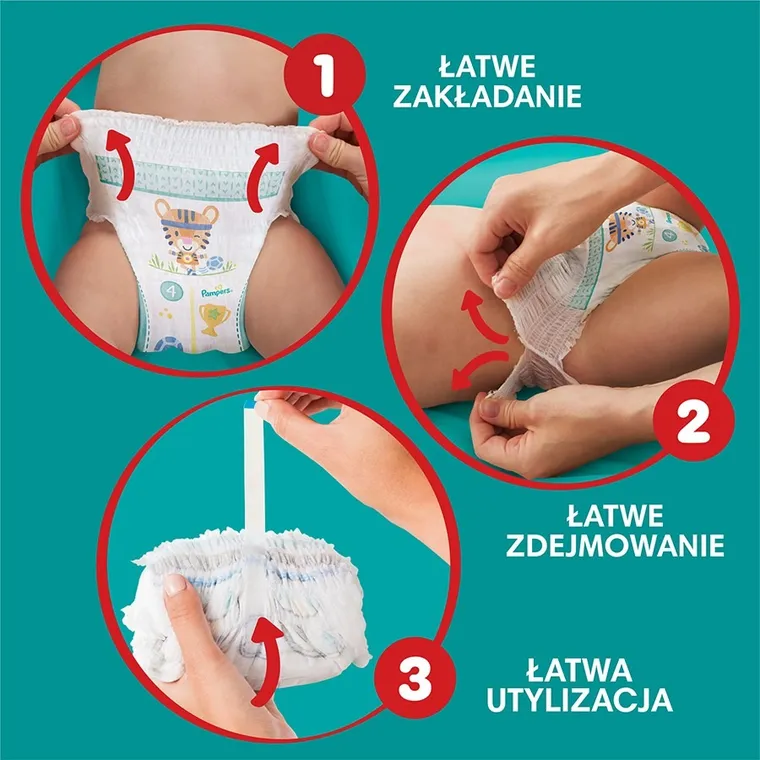 1
ŁATWE ZAKŁADANIE

4
Pampers

2
ŁATWE ZDEJMOWANIE

3
ŁATWA UTYLIZACJA