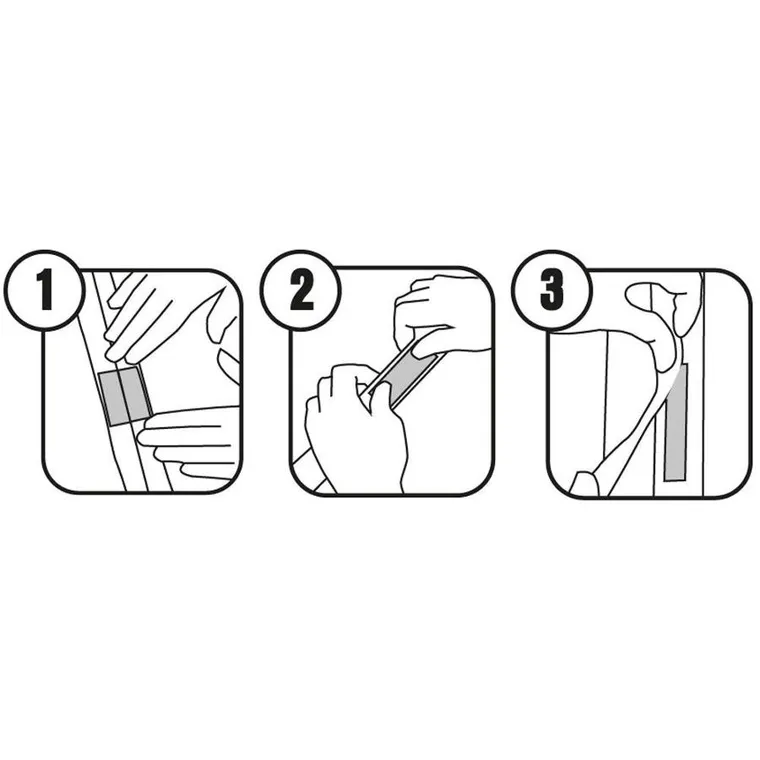 1

2

3