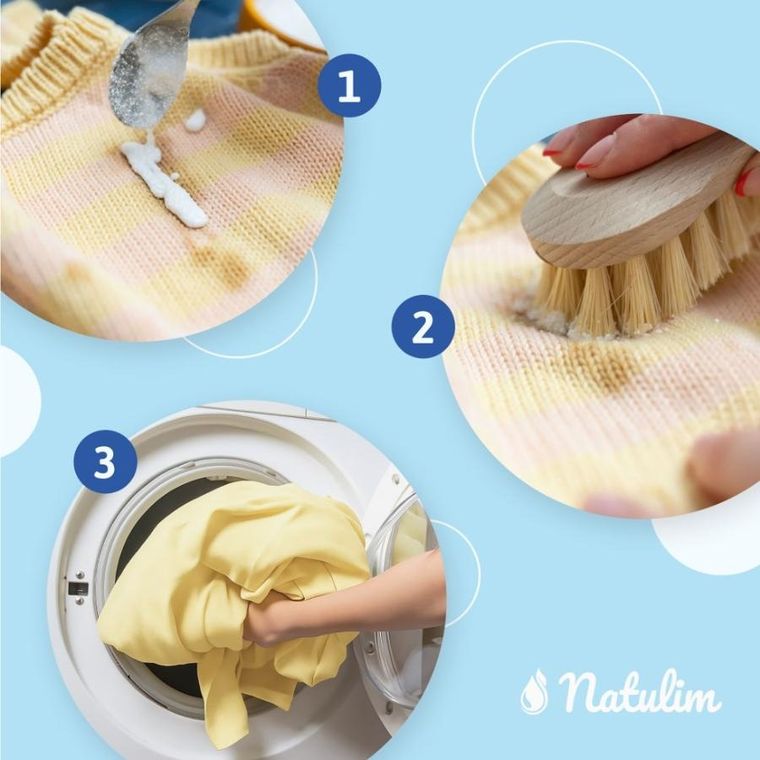 1

2

3

Natulim