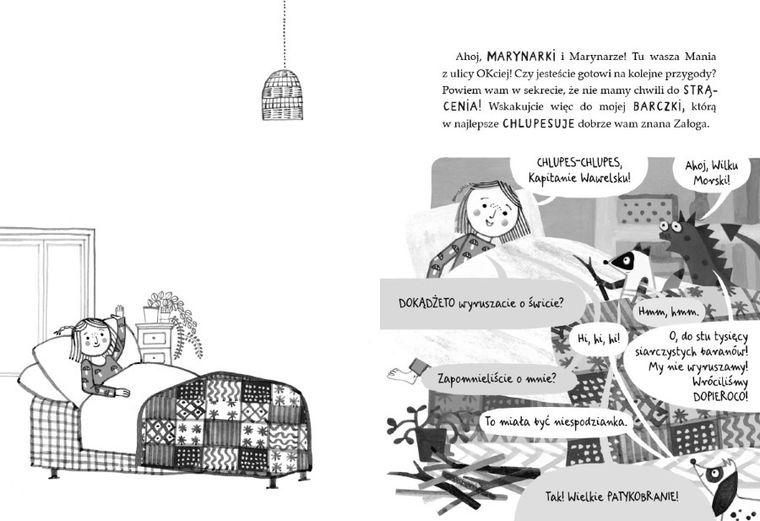 Ahoj, MARYNARKI i Marynarze! Tu wasza Mania z ulicy OKciej! Czy jesteście gotowi na kolejne przygody? Powiem wam w sekrecie, że nie mamy chwili do STRACENIA! Wskakujcie więc do mojej BARCZKI, którą w najlepsze CHLUPESUJE dobrze wam znana Załoga.

CHLUPES-CHLUPES, Kapitanie Wawelsku!

Ahoj, Wilku Morski!

DOKĄDŻETO wyruszacie o świcie?

Hmm, hmm.

Hi, hi, hi!

O, do stu tysięcy siarczystych baranów! My nie wyruszamy! Wróciliśmy DOPIEROCO!

Zapomnieliście o mnie?

To miała być niespodzianka.

Tak! Wielkie PATYKOBRANIE!