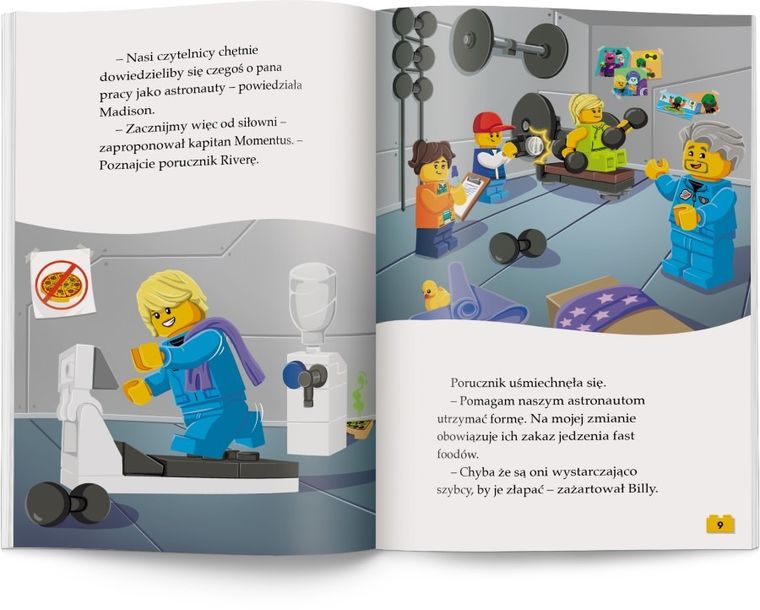 – Nasi czytelnicy chętnie dowiedzieliby się czegoś o pana pracy jako astronauty – powiedziała Madison.

– Zacznijmy więc od siłowni – zaproponował kapitan Momentus. – Poznajcie porucznik Riverę.

Porucznik uśmiechnęła się.

– Pomagam naszym astronautom utrzymać formę. Na mojej zmianie obowiązuje ich zakaz jedzenia fast foodów.

– Chyba że są oni wystarczająco szybcy, by je złapać – zażartował Billy.

9