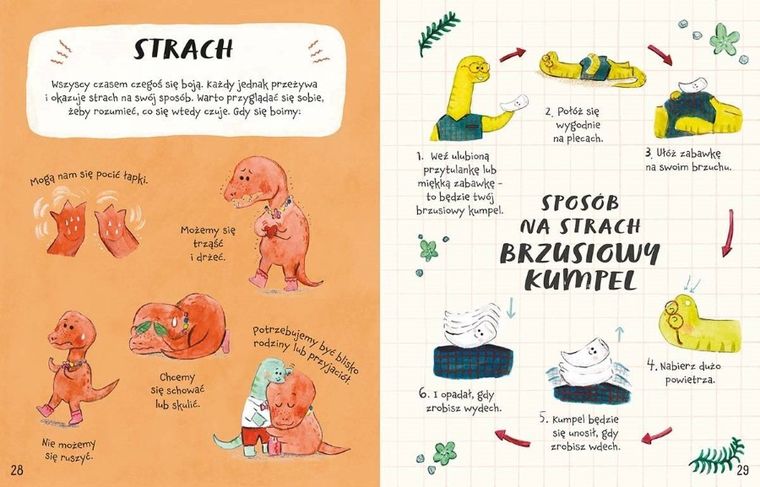 STRACH

Wszyscy czasem czegoś się boją. Każdy jednak przeżywa i okazuje strach na swój sposób. Warto przyglądać się sobie, żeby rozumieć, co się wtedy czuje. Gdy się boimy:

Mogą nam się pocić łapki.

Możemy się trząść i drżeć.

Chcemy się schować lub skulić.

Potrzebujemy być blisko rodziny lub przyjaciół.

Nie możemy się ruszyć.

28

1. Weź ulubioną przytulankę lub miękką zabawkę – to będzie twój brzusiowy kumpel.

2. Połóż się wygodnie na plecach.

3. Ułóż zabawkę na swoim brzuchu.

SPOSÓB NA STRACH
BRZUSIOWY KUMPEL

4. Nabierz dużo powietrza.

5. Kumpel będzie się unosił, gdy zrobisz wdech.

6. I opadał, gdy zrobisz wydech.

29